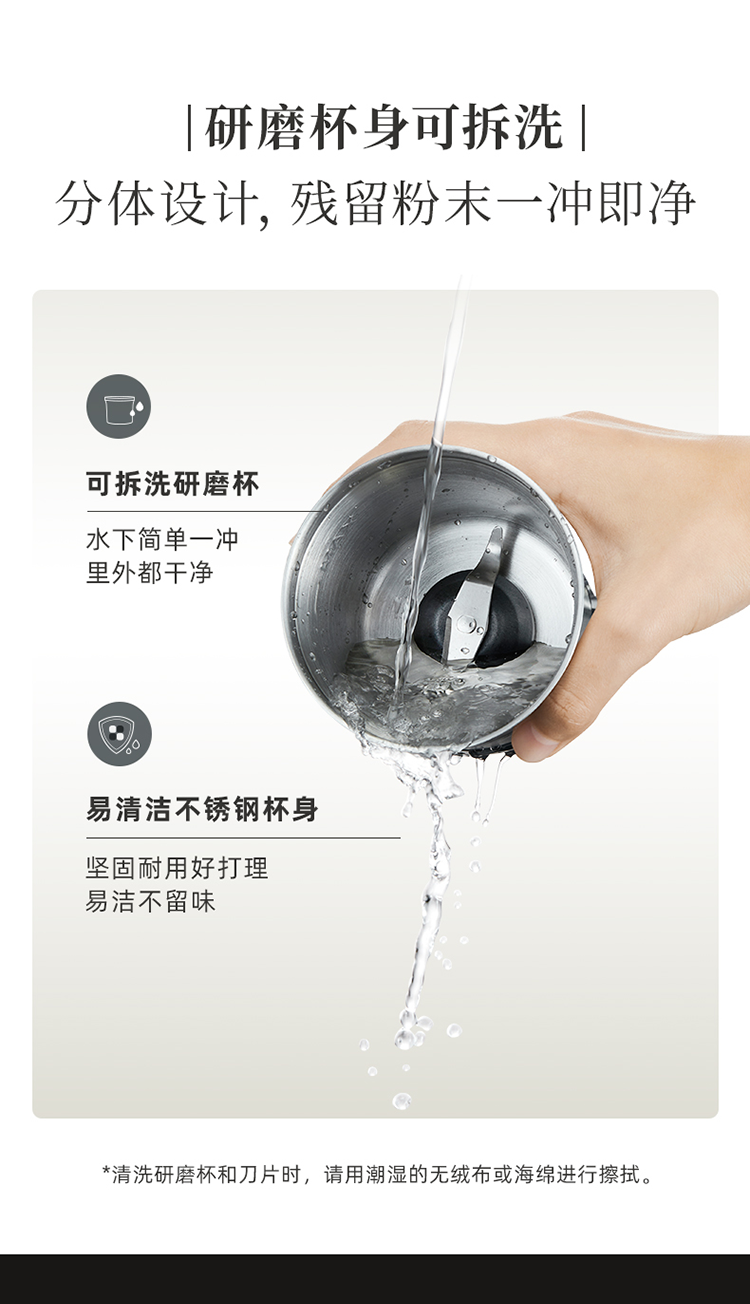 | 研磨杯身可拆洗 |
分体设计, 残留粉末一冲即净

可拆洗研磨杯
水下简单一冲
里外都干净

易清洁不锈钢杯身
坚固耐用好打理
易洁不留味

*清洗研磨杯和刀片时，请用潮湿的无绒布或海绵进行擦拭。