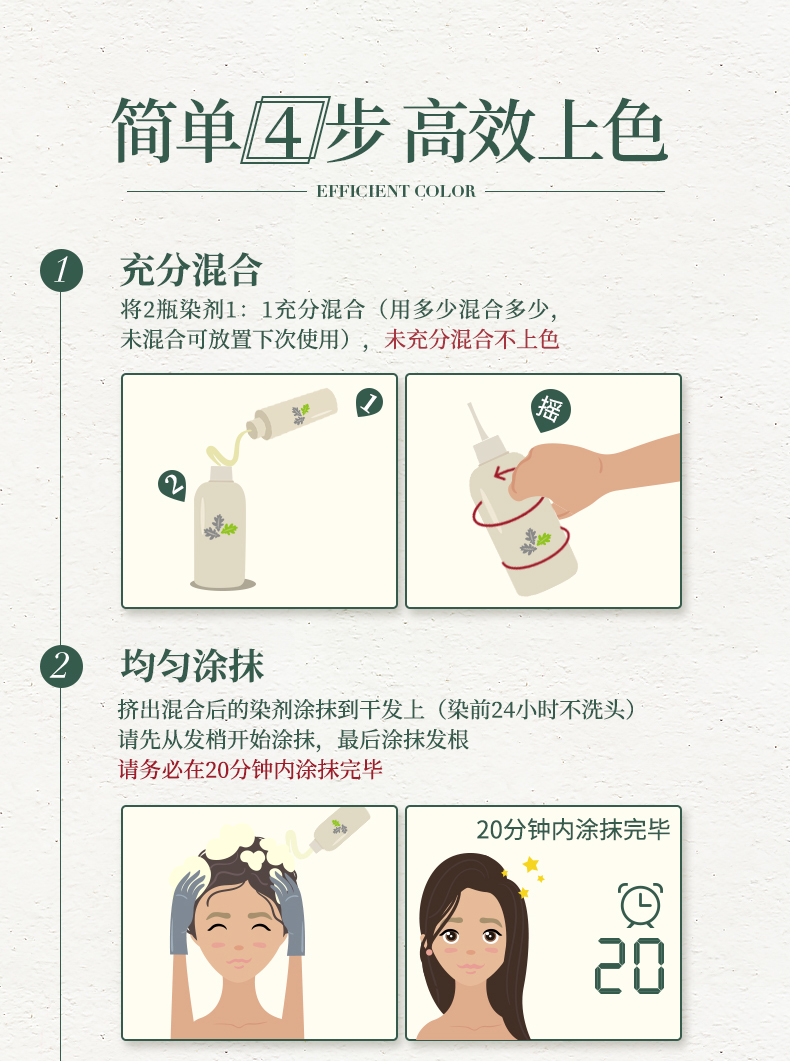 简单4步 高效上色

EFFICIENT COLOR

1

充分混合

将2瓶染剂1：1充分混合（用多少混合多少，未混合可放置下次使用），未充分混合不上色

1

2

摇

2

均匀涂抹

挤出混合后的染剂涂抹到干发上（染前24小时不洗头）
请先从发梢开始涂抹，最后涂抹发根
请务必在20分钟内涂抹完毕

20分钟内涂抹完毕

20