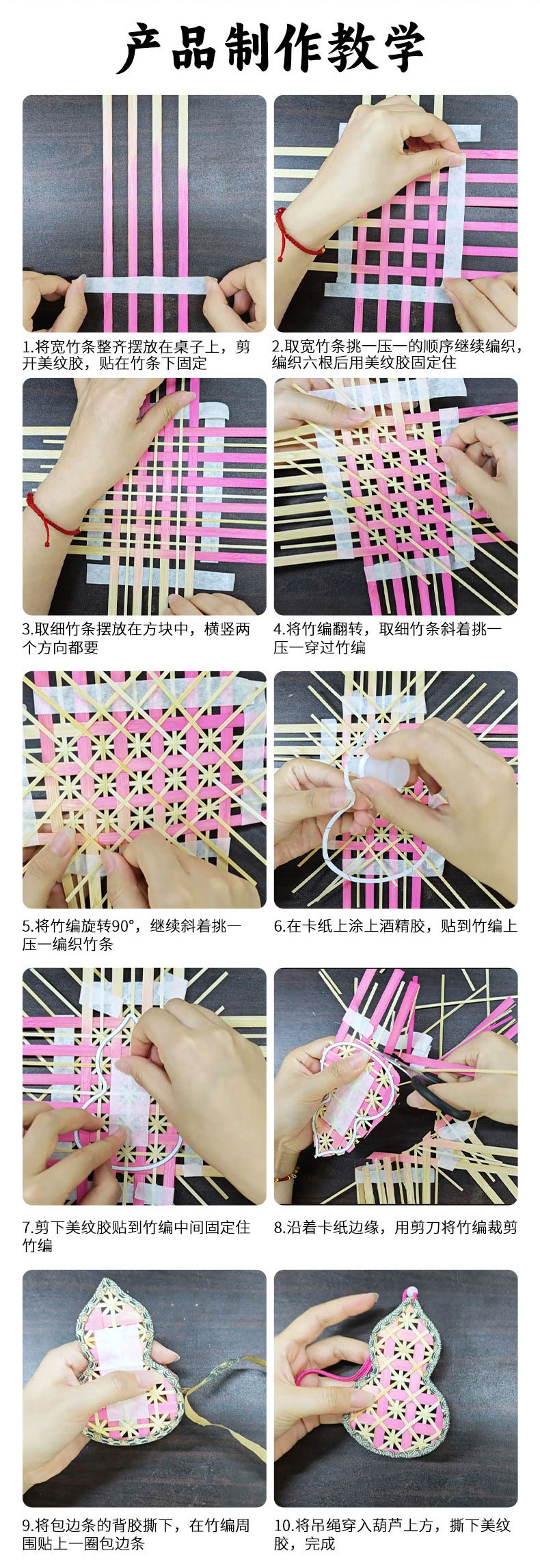 产品制作教学

1.将宽竹条整齐摆放在桌子上，剪开美纹胶，贴在竹条下固定

2.取宽竹条挑一压一的顺序继续编织，编织六根后用美纹胶固定住

3.取细竹条摆放在方块中，横竖两个方向都要

4.将竹编翻转，取细竹条斜着挑一压一穿过竹编

5.将竹编旋转90°，继续斜着挑一压一编织竹条

6.在卡纸上涂上酒精胶，贴到竹编上

7.剪下美纹胶贴到竹编中间固定住竹编

8.沿着卡纸边缘，用剪刀将竹编裁剪

9.将包边条的背胶撕下，在竹编周围贴上一圈包边条

10.将吊绳穿入葫芦上方，撕下美纹胶，完成