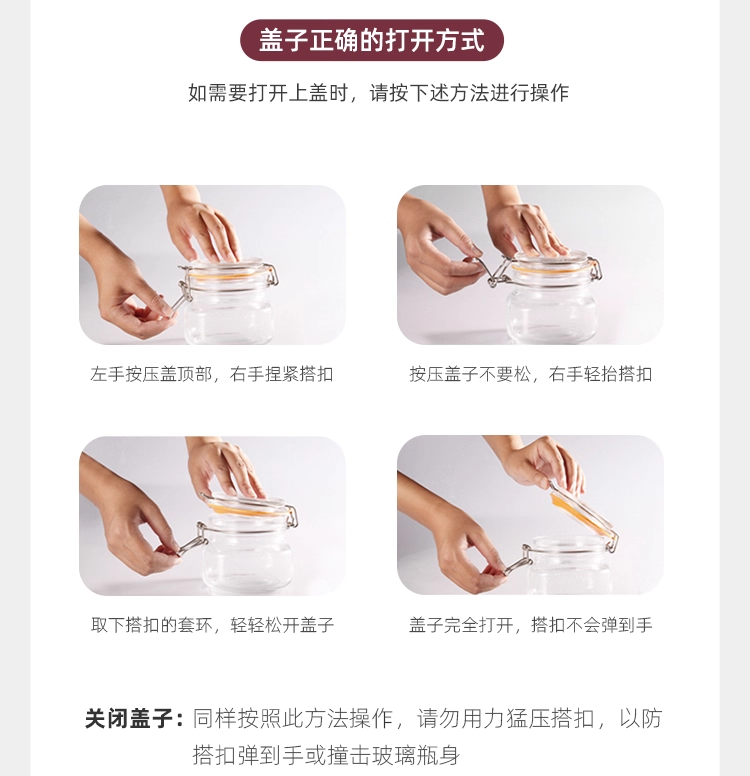 盖子正确的打开方式

如需要打开上盖时，请按下述方法进行操作

左手按压盖顶部，右手捏紧搭扣

按压盖子不要松，右手轻抬搭扣

取下搭扣的套环，轻轻松开盖子

盖子完全打开，搭扣不会弹到手

关闭盖子：同样按照此方法操作，请勿用力猛压搭扣，以防搭扣弹到手或撞击玻璃瓶身