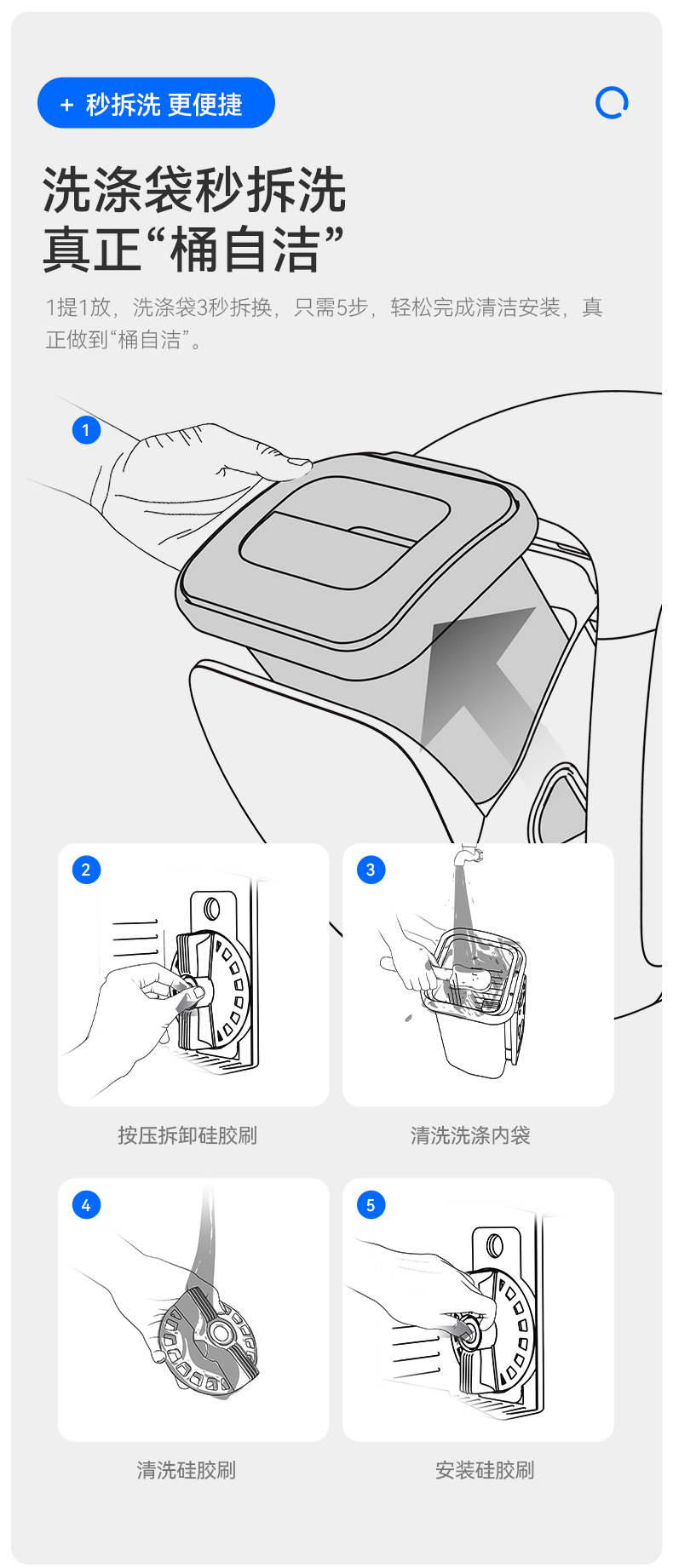 + 秒拆洗 更便捷

洗涤袋秒拆洗
真正“桶自洁”

1提1放，洗涤袋3秒拆换，只需5步，轻松完成清洁安装，真正做到“桶自洁”。

1

2

按压拆卸硅胶刷

3

清洗洗涤内袋

4

清洗硅胶刷

5

安装硅胶刷