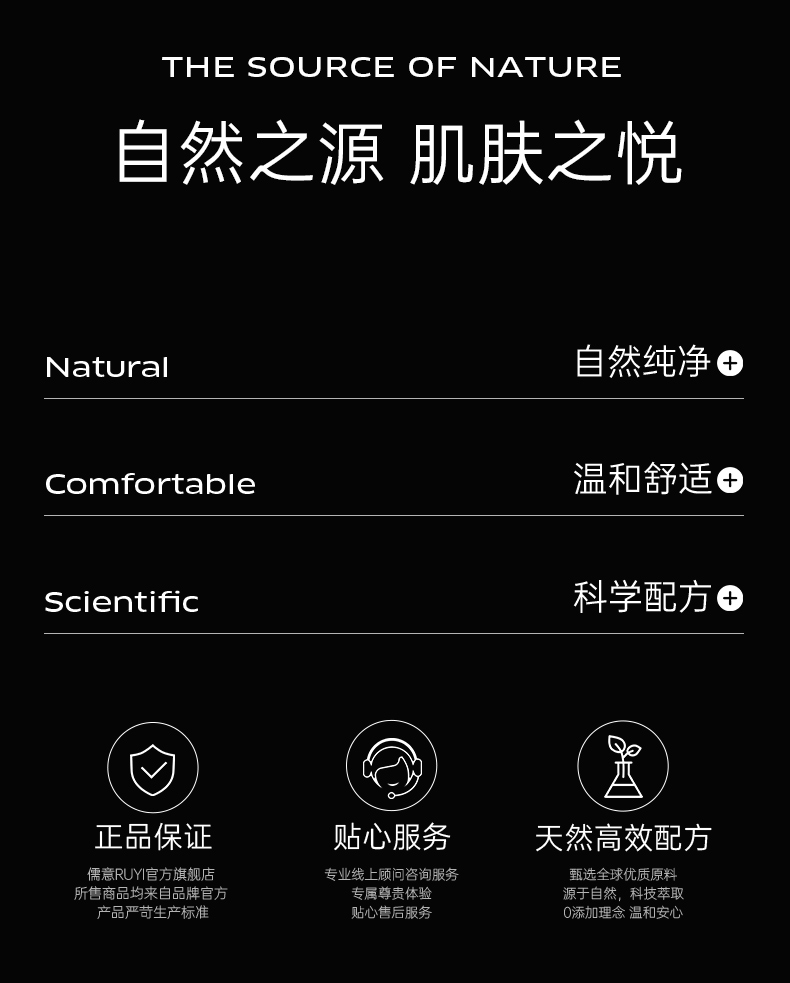 THE SOURCE OF NATURE

自然之源 肌肤之悦

Natural 自然纯净

Comfortable 温和舒适

Scientific 科学配方

正品保证

儒意RUYI官方旗舰店
所售商品均来自品牌官方
产品严苛生产标准

贴心服务

专业线上顾问咨询服务
专属尊贵体验
贴心售后服务

天然高效配方

甄选全球优质原料
源于自然，科技萃取
0添加理念 温和安心