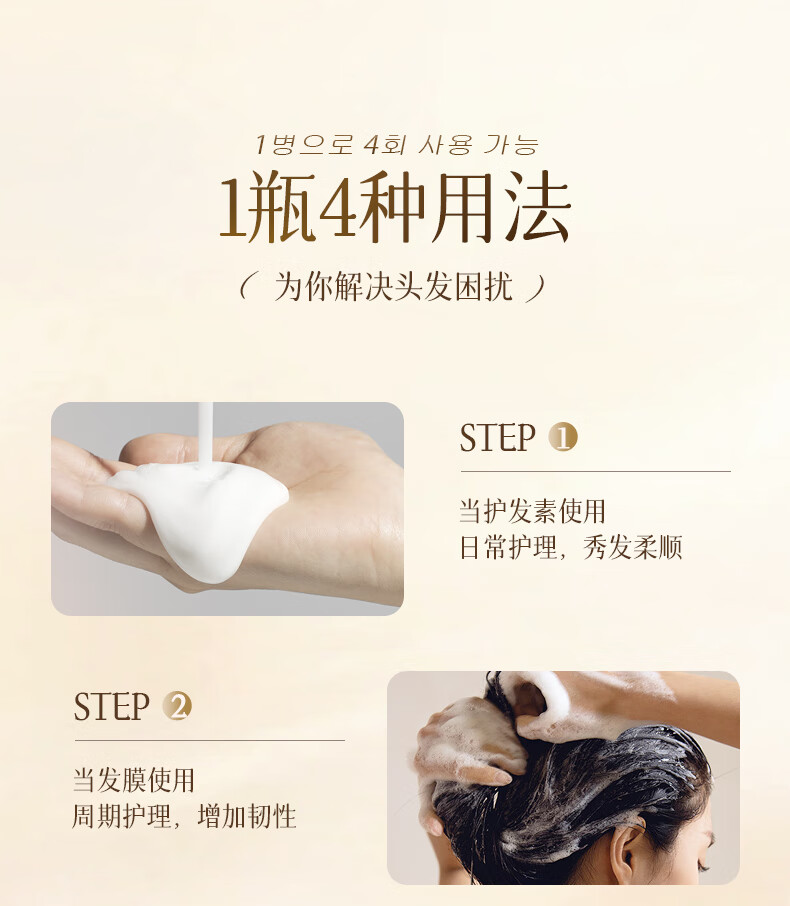 1병으로 4회 사용 가능

1瓶4种用法

（ 为你解决头发困扰 ）

STEP 1

当护发素使用
日常护理，秀发柔顺

STEP 2

当发膜使用
周期护理，增加韧性