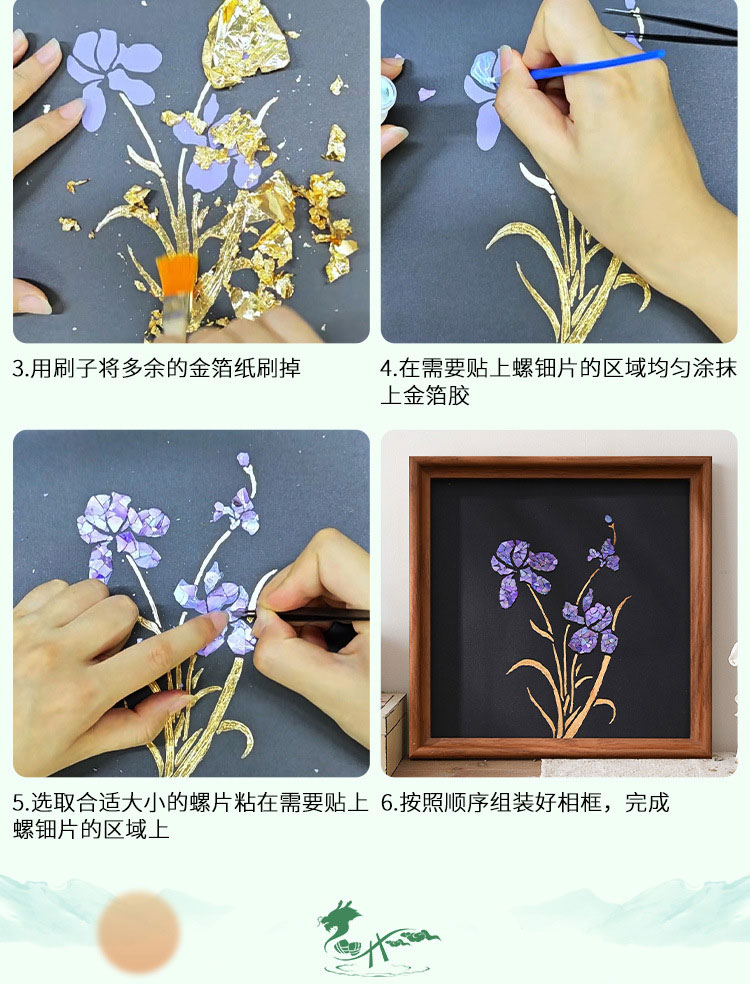 3.用刷子将多余的金箔纸刷掉

4.在需要贴上螺钿片的区域均匀涂抹上金箔胶

5.选取合适大小的螺片粘在需要贴上螺钿片的区域上

6.按照顺序组装好相框，完成