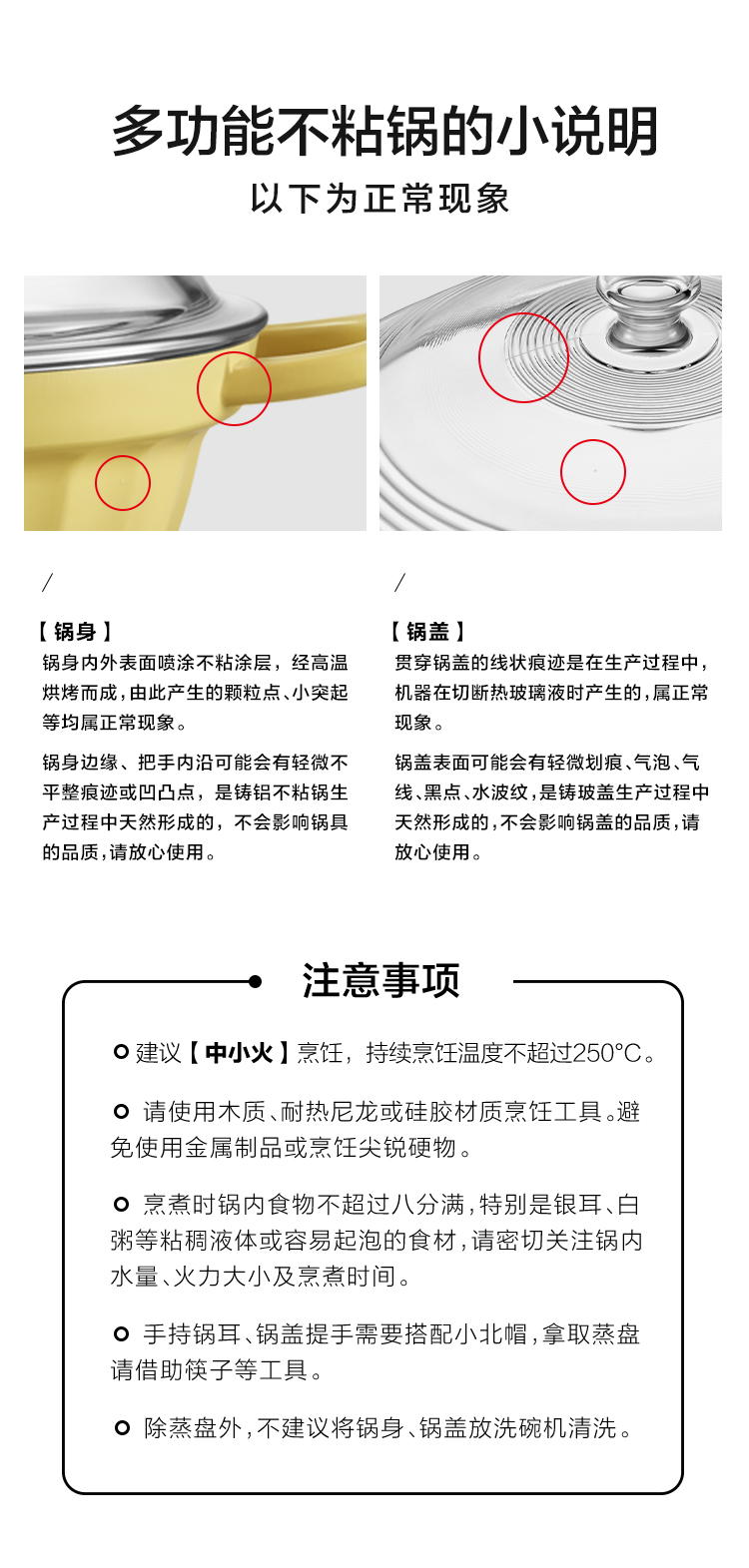 多功能不粘锅的小说明

以下为正常现象

/

【 锅身 】

锅身内外表面喷涂不粘涂层，经高温烘烤而成，由此产生的颗粒点、小突起等均属正常现象。

锅身边缘、把手内沿可能会有轻微不平整痕迹或凹凸点，是铸铝不粘锅生产过程中天然形成的，不会影响锅具的品质，请放心使用。

/

【 锅盖 】

贯穿锅盖的线状痕迹是在生产过程中，机器在切断热玻璃液时产生的，属正常现象。

锅盖表面可能会有轻微划痕、气泡、气线、黑点、水波纹，是铸玻盖生产过程中天然形成的，不会影响锅盖的品质，请放心使用。

注意事项

建议【 中小火 】烹饪，持续烹饪温度不超过250°C。

请使用木质、耐热尼龙或硅胶材质烹饪工具。避免使用金属制品或烹饪尖锐硬物。

烹煮时锅内食物不超过八分满，特别是银耳、白粥等粘稠液体或容易起泡的食材，请密切关注锅内水量、火力大小及烹煮时间。

手持锅耳、锅盖提手需要搭配小北帽，拿取蒸盘请借助筷子等工具。

除蒸盘外，不建议将锅身、锅盖放洗碗机清洗。