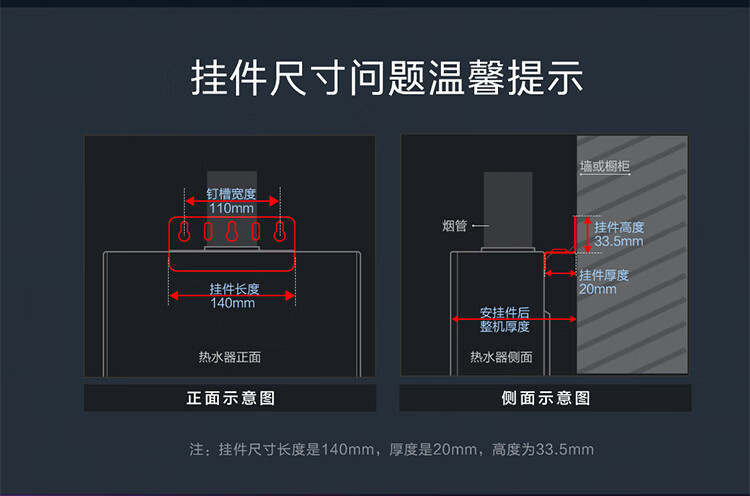 挂件尺寸问题温馨提示

钉槽宽度
110mm

挂件长度
140mm

热水器正面

正面示意图

墙或橱柜

烟管

挂件高度
33.5mm

挂件厚度
20mm

安挂件后
整机厚度

热水器侧面

侧面示意图

注：挂件尺寸长度是140mm，厚度是20mm，高度为33.5mm