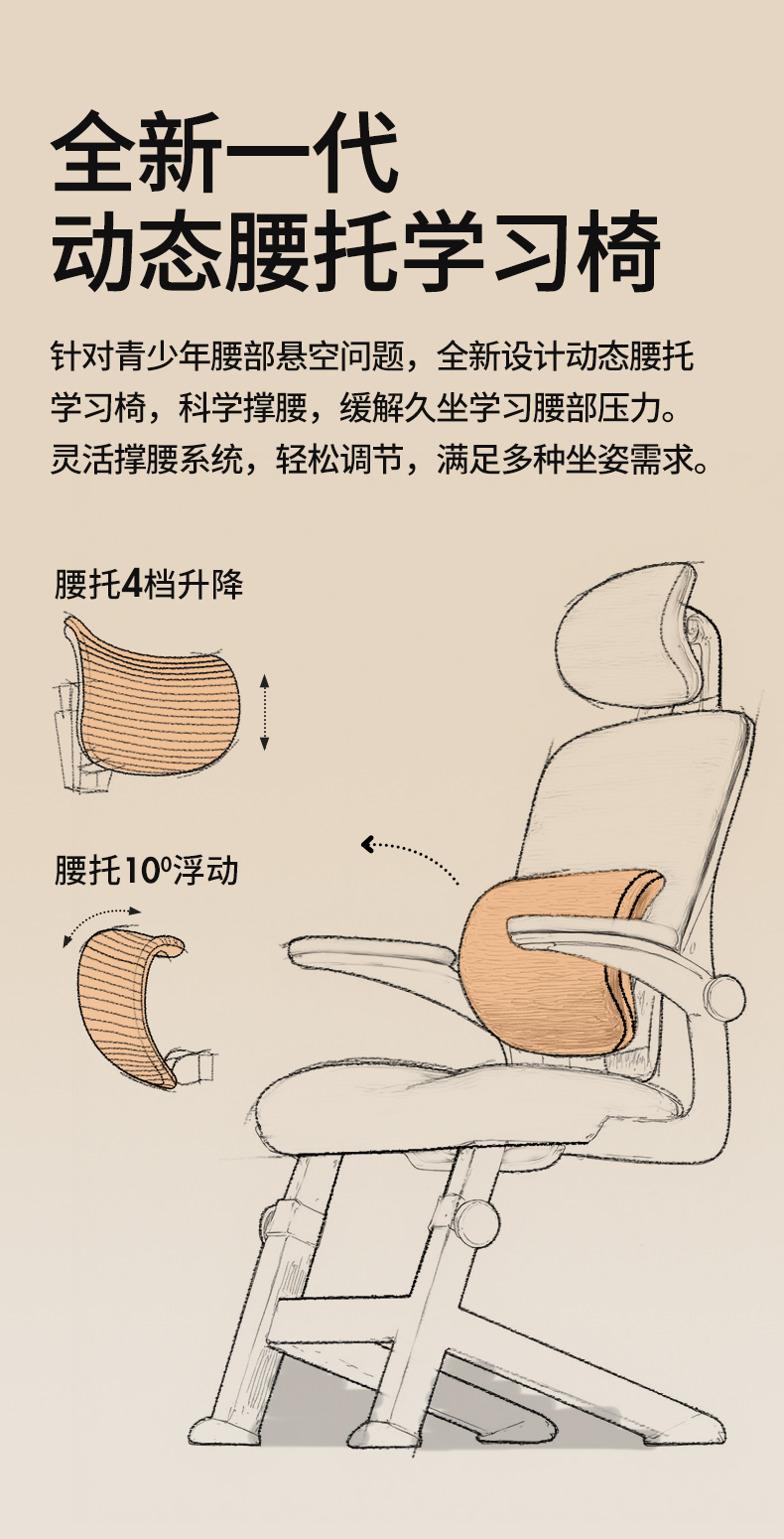 全新一代
动态腰托学习椅

针对青少年腰部悬空问题，全新设计动态腰托学习椅，科学撑腰，缓解久坐学习腰部压力。灵活撑腰系统，轻松调节，满足多种坐姿需求。

腰托4档升降

腰托10°浮动