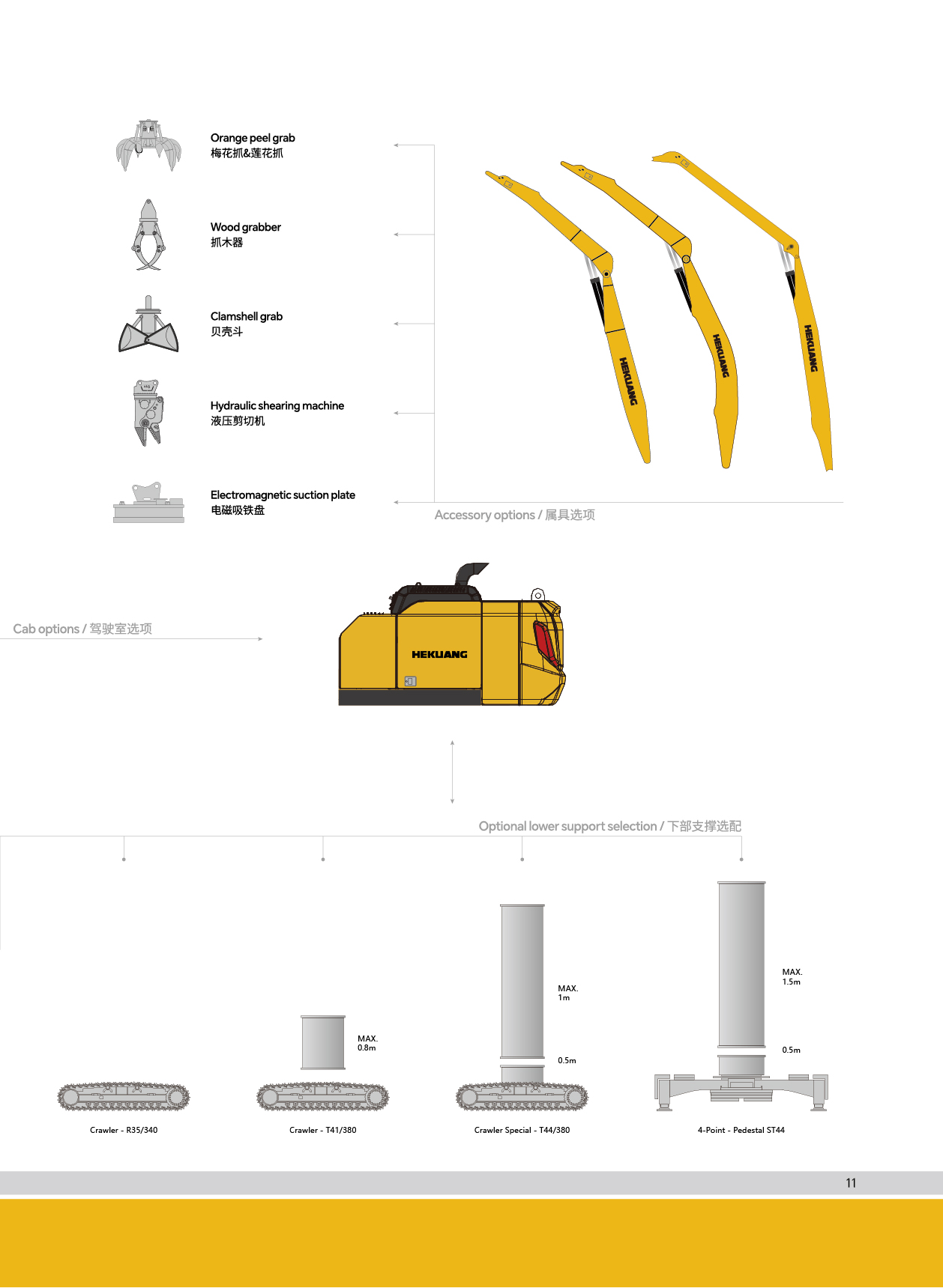 Orange peel grab
梅花抓&莲花抓

Wood grabber
抓木器

Clamshell grab
贝壳斗

Hydraulic shearing machine
液压剪切机

Electromagnetic suction plate
电磁吸铁盘

HEKUANG

HEKUANG

HEKUANG

Accessory options / 属具选项

Cab options / 驾驶室选项

HEKUANG

Optional lower support selection / 下部支撑选配

MAX.
0.8m

MAX.
1m

0.5m

MAX.
1.5m

0.5m

Crawler - R35/340

Crawler - T41/380

Crawler Special - T44/380

4-Point - Pedestal ST44

11