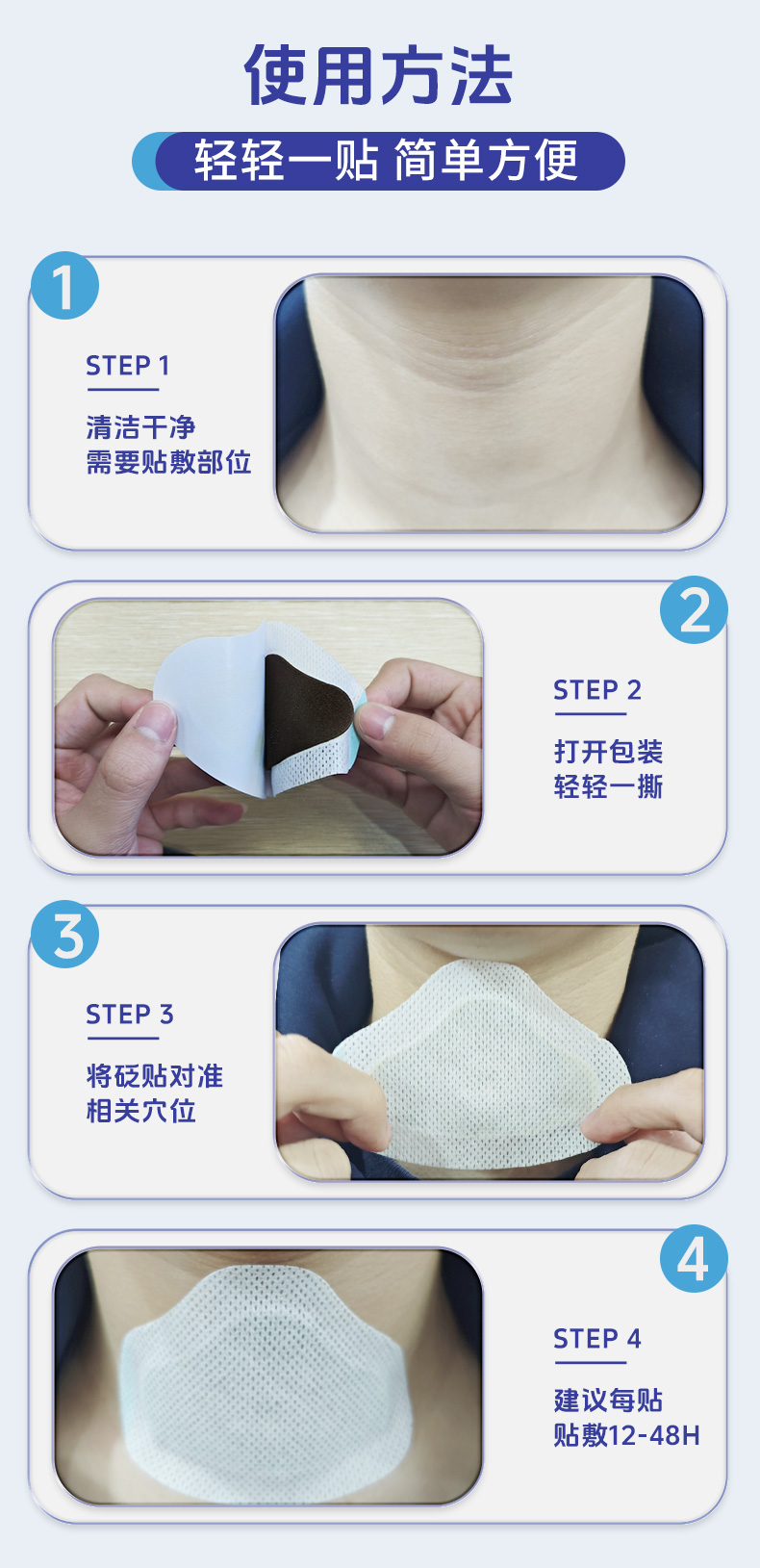 使用方法

轻轻一贴 简单方便

1

STEP 1

清洁干净
需要贴敷部位

2

STEP 2

打开包装
轻轻一撕

3

STEP 3

将砭贴对准
相关穴位

4

STEP 4

建议每贴
贴敷12-48H