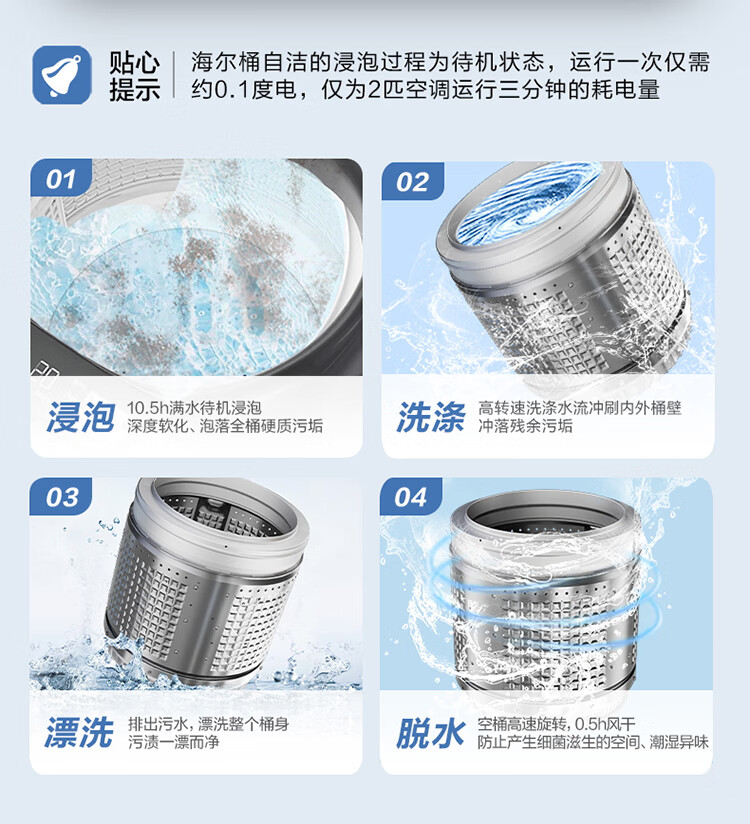 贴心提示

海尔桶自洁的浸泡过程为待机状态，运行一次仅需约0.1度电，仅为2匹空调运行三分钟的耗电量

01

浸泡

10.5h满水待机浸泡
深度软化、泡落全桶硬质污垢

02

洗涤

高转速洗涤水流冲刷内外桶壁
冲落残余污垢

03

漂洗

排出污水，漂洗整个桶身
污渍一漂而净

04

脱水

空桶高速旋转，0.5h风干
防止产生细菌滋生的空间、潮湿异味