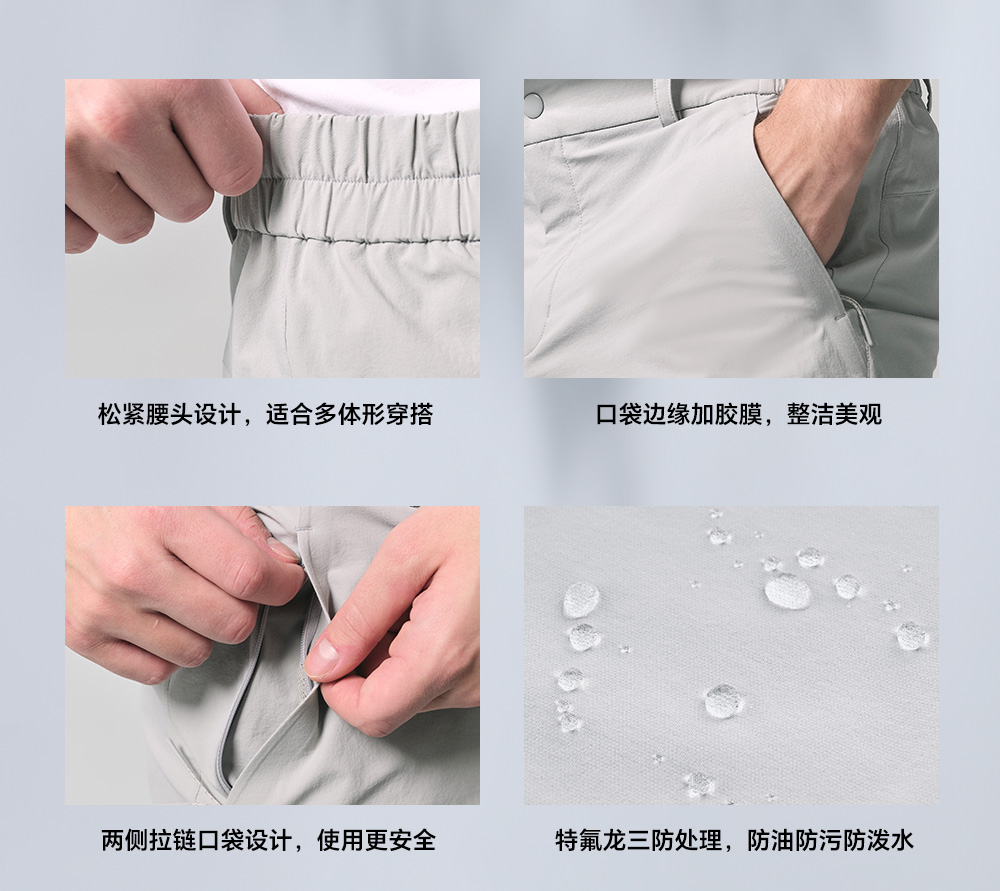 松紧腰头设计，适合多体形穿搭

口袋边缘加胶膜，整洁美观

两侧拉链口袋设计，使用更安全

特氟龙三防处理，防油防污防泼水