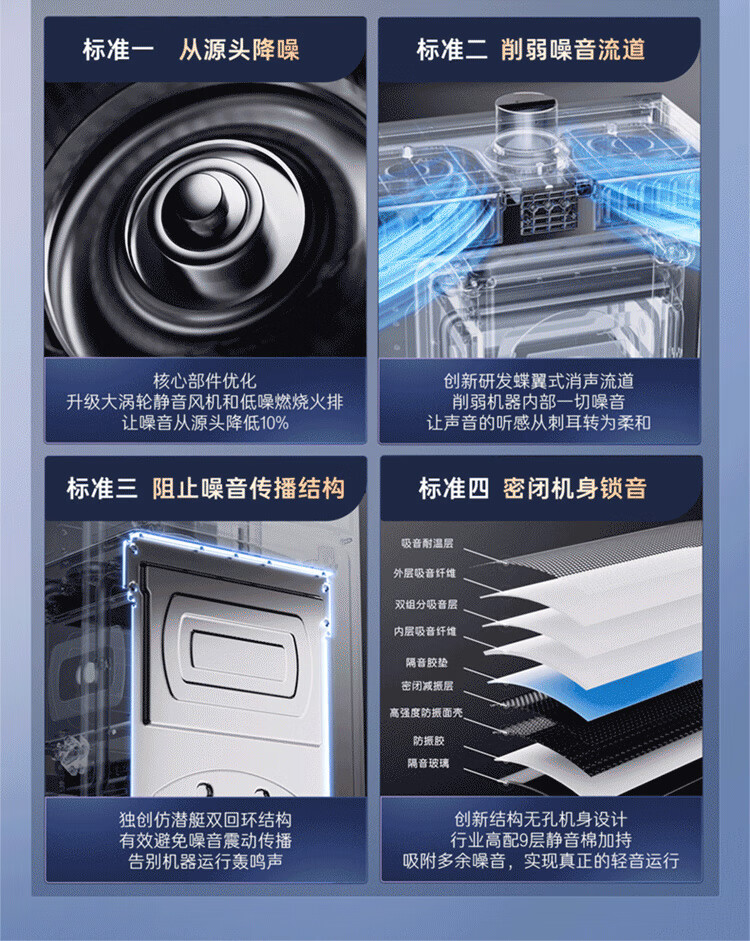 标准一　从源头降噪

核心部件优化
升级大涡轮静音风机和低噪燃烧火排
让噪音从源头降低10%

标准二　削弱噪音流道

创新研发蝶翼式消声流道
削弱机器内部一切噪音
让声音的听感从刺耳转为柔和

标准三　阻止噪音传播结构

独创仿潜艇双回环结构
有效避免噪音震动传播
告别机器运行轰鸣声

标准四　密闭机身锁音

吸音耐温层
外层吸音纤维
双组分吸音层
内层吸音纤维
隔音胶垫
密闭减振层
高强度防振面壳
防振胶
隔音玻璃

创新结构无孔机身设计
行业高配9层静音棉加持
吸附多余噪音，实现真正的轻音运行