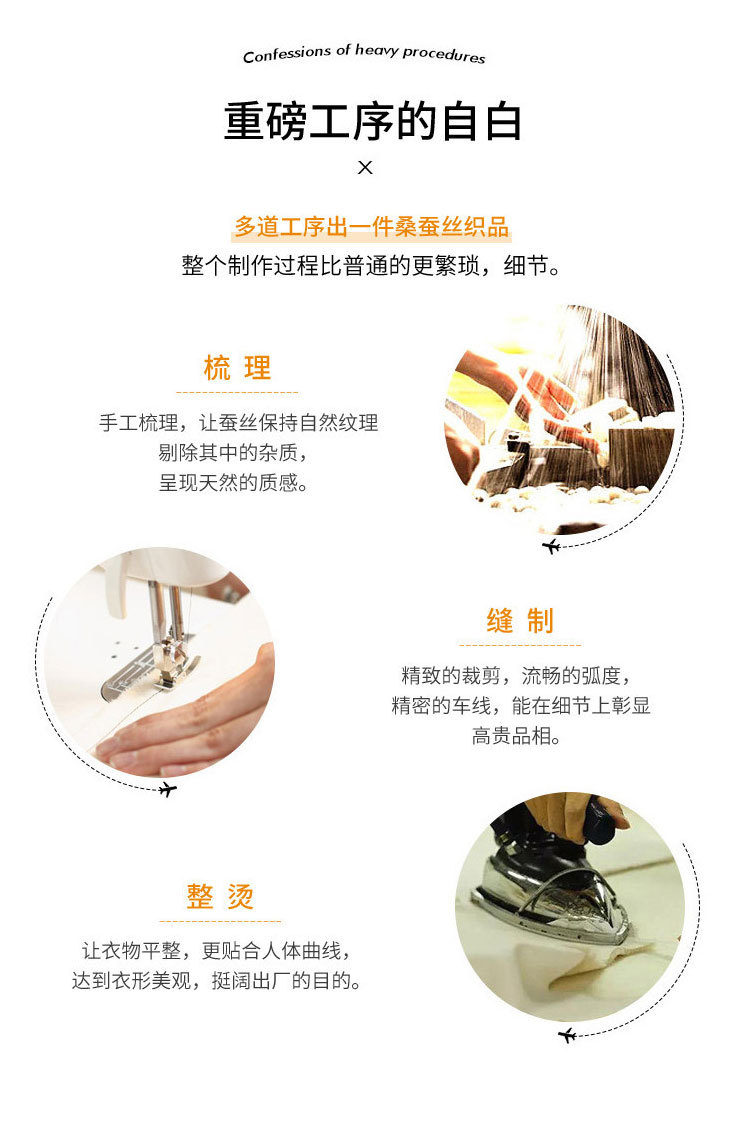 Confessions of heavy procedures

重磅工序的自白

×

多道工序出一件桑蚕丝织品

整个制作过程比普通的更繁琐，细节。

梳 理

手工梳理，让蚕丝保持自然纹理
剔除其中的杂质，
呈现天然的质感。

缝 制

精致的裁剪，流畅的弧度，
精密的车线，能在细节上彰显
高贵品相。

整 烫

让衣物平整，更贴合人体曲线，
达到衣形美观，挺阔出厂的目的。