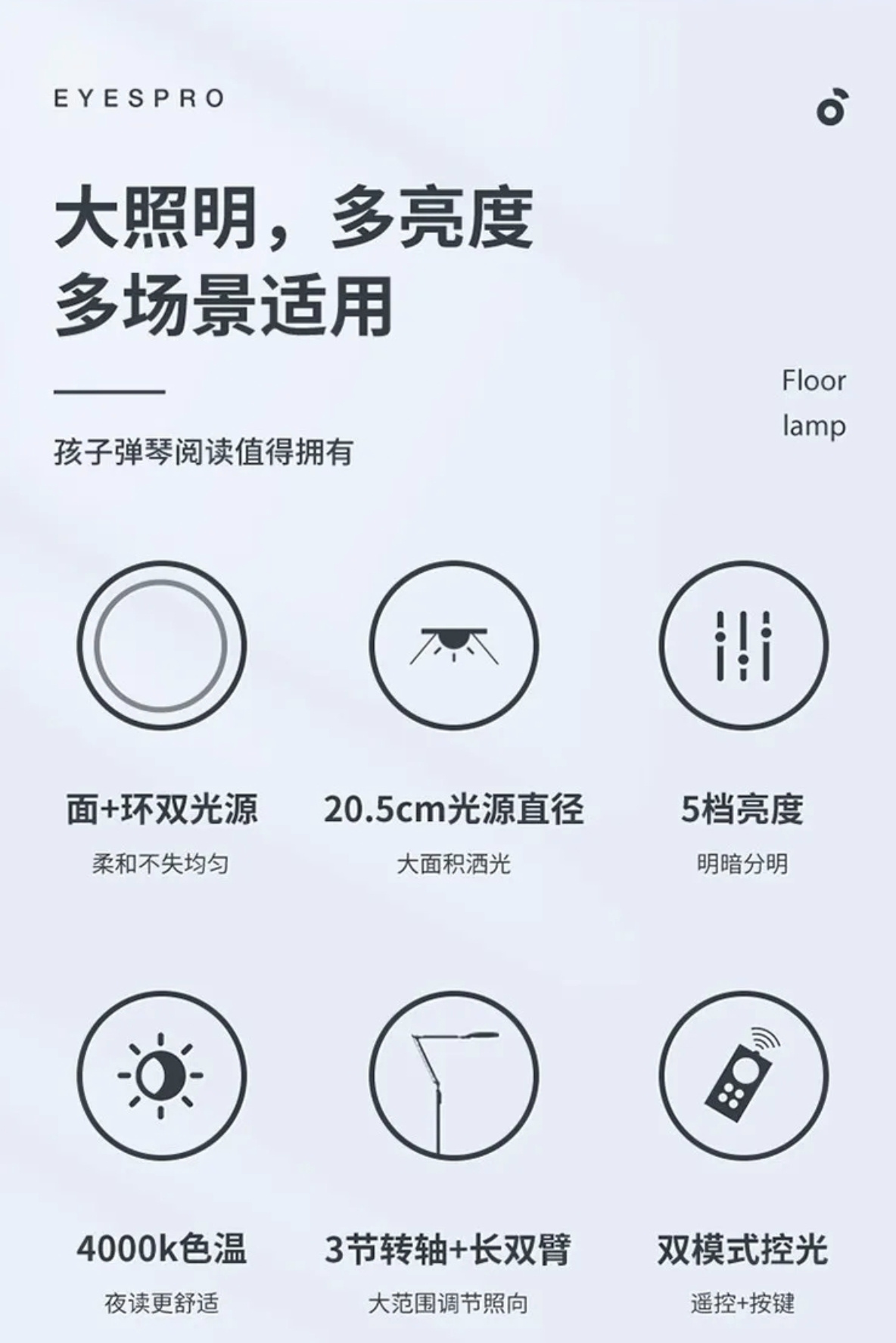 EYESPRO

大照明，多亮度
多场景适用

Floor
lamp

孩子弹琴阅读值得拥有

面+环双光源
柔和不失均匀

20.5cm光源直径
大面积洒光

5档亮度
明暗分明

4000k色温
夜读更舒适

3节转轴+长双臂
大范围调节照向

双模式控光
遥控+按键