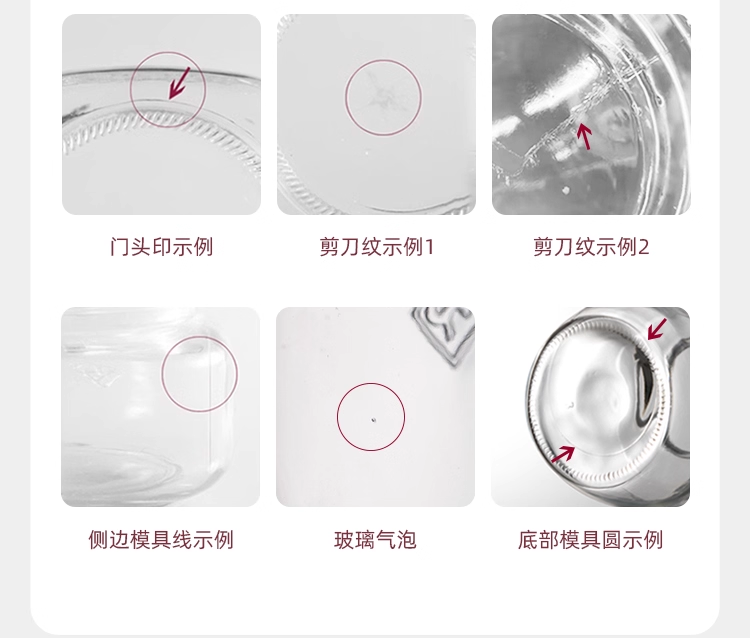 门头印示例

剪刀纹示例1

剪刀纹示例2

侧边模具线示例

玻璃气泡

底部模具圆示例