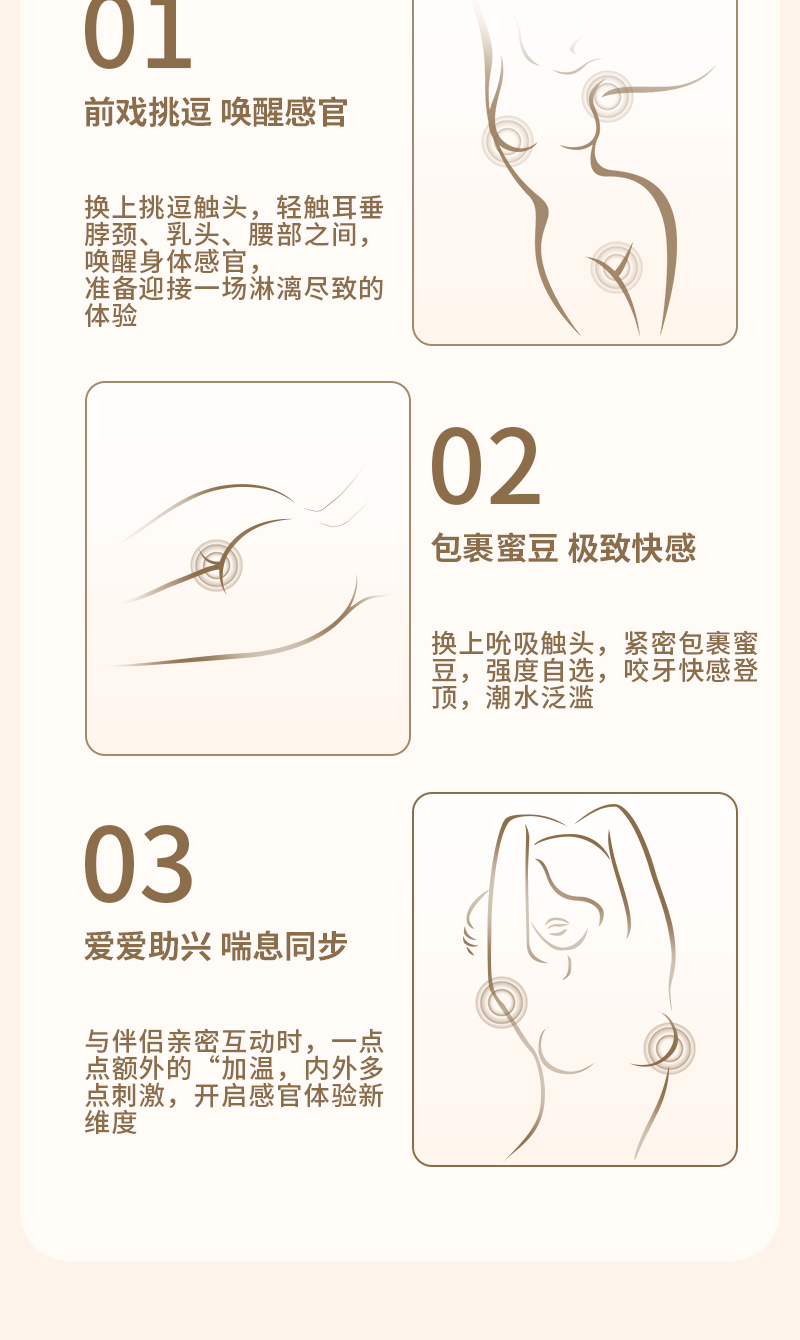 01

前戏挑逗 唤醒感官

换上挑逗触头，轻触耳垂脖颈、乳头、腰部之间，唤醒身体感官，准备迎接一场淋漓尽致的体验

02

包裹蜜豆 极致快感

换上吮吸触头，紧密包裹蜜豆，强度自选，咬牙快感登顶，潮水泛滥

03

爱爱助兴 喘息同步

与伴侣亲密互动时，一点点额外的“加温，内外多点刺激，开启感官体验新维度