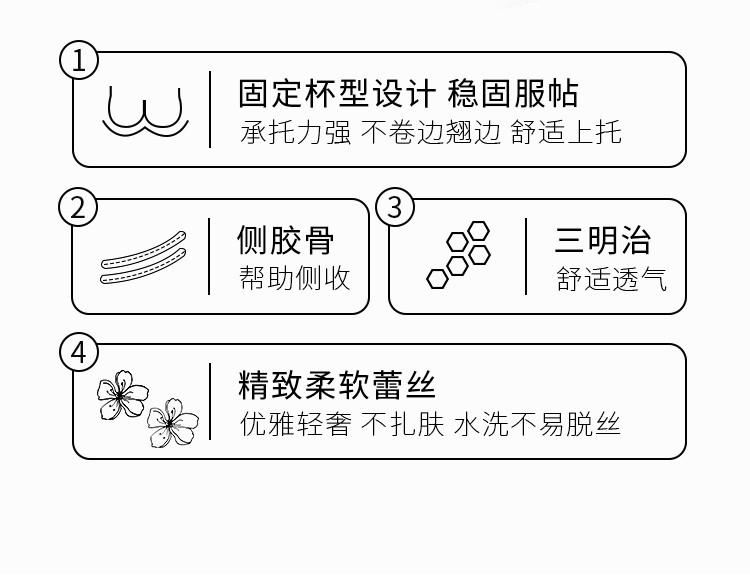 1
固定杯型设计 稳固服帖
承托力强 不卷边翘边 舒适上托

2
侧胶骨
帮助侧收

3
三明治
舒适透气

4
精致柔软蕾丝
优雅轻奢 不扎肤 水洗不易脱丝