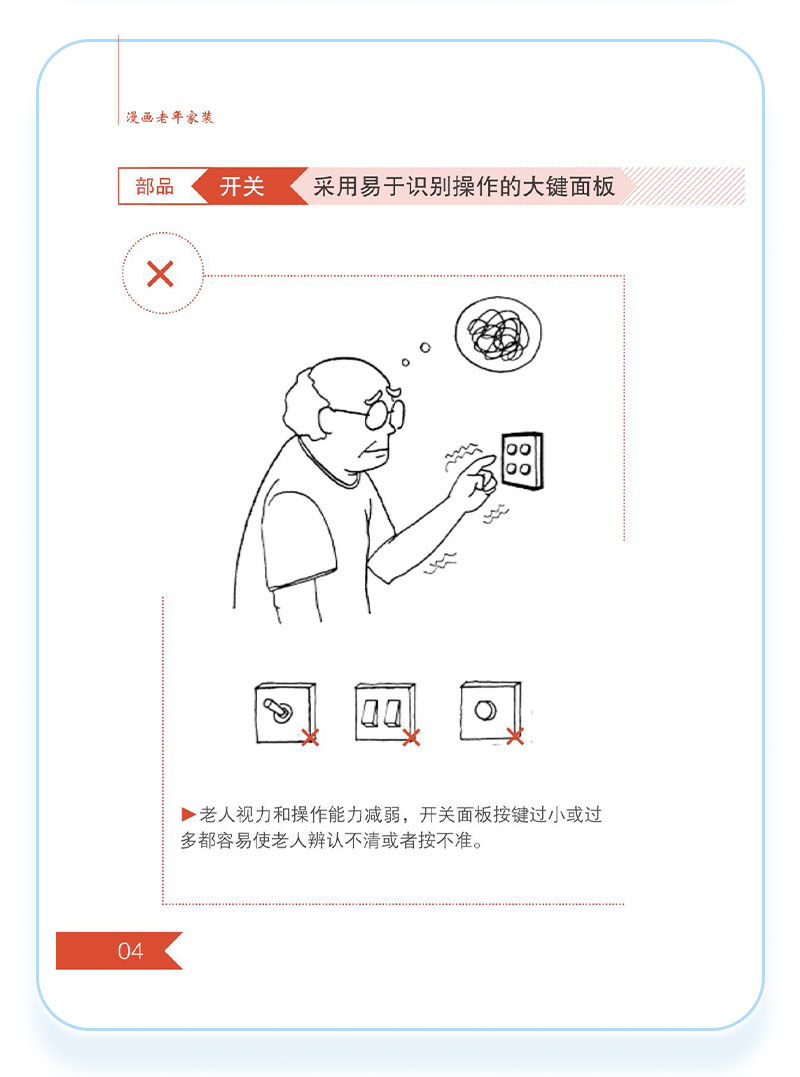 漫画老年家装

部品 开关 采用易于识别操作的大键面板

▶老人视力和操作能力减弱，开关面板按键过小或过多都容易使老人辨认不清或者按不准。

04