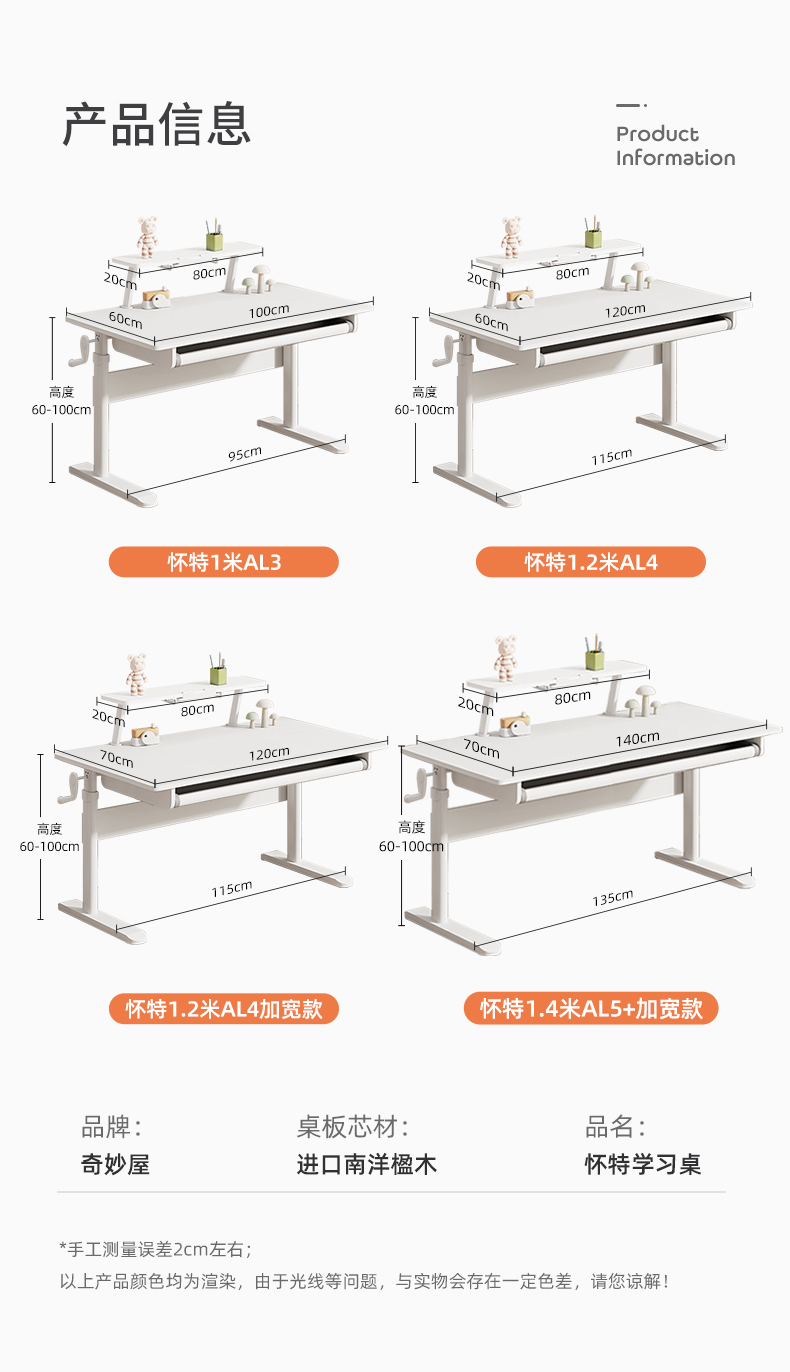 产品信息

Product Information

20cm 80cm
60cm 100cm
高度 60-100cm
95cm

怀特1米AL3

20cm 80cm
60cm 120cm
高度 60-100cm
115cm

怀特1.2米AL4

20cm 80cm
70cm 120cm
高度 60-100cm
115cm

怀特1.2米AL4加宽款

20cm 80cm
70cm 140cm
高度 60-100cm
135cm

怀特1.4米AL5+加宽款

品牌：
奇妙屋

桌板芯材：
进口南洋楹木

品名：
怀特学习桌

*手工测量误差2cm左右；
以上产品颜色均为渲染，由于光线等问题，与实物会存在一定色差，请您谅解！