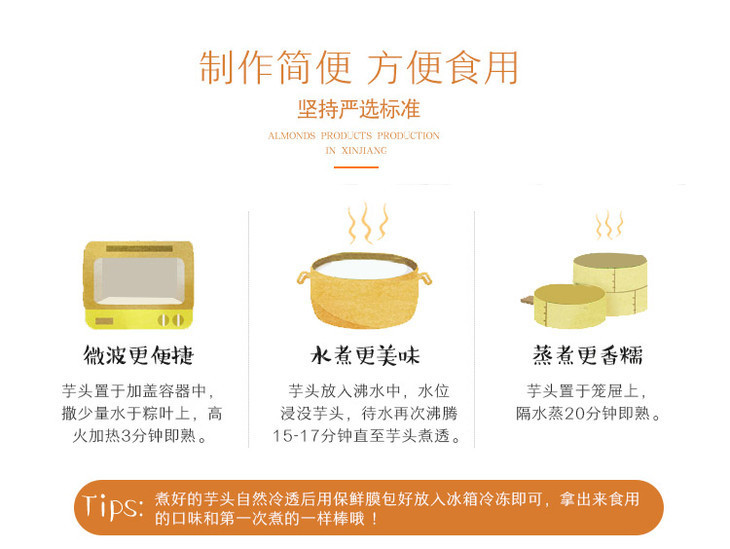 制作简便 方便食用

坚持严选标准

ALMONDS PRODUCTS PRODUCTION IN XINJIANG

微波更便捷

芋头置于加盖容器中，撒少量水于粽叶上，高火加热3分钟即熟。

水煮更美味

芋头放入沸水中，水位浸没芋头，待水再次沸腾15-17分钟直至芋头煮透。

蒸煮更香糯

芋头置于笼屉上，隔水蒸20分钟即熟。

Tips: 煮好的芋头自然冷透后用保鲜膜包好放入冰箱冷冻即可，拿出来食用的口味和第一次煮的一样棒哦！