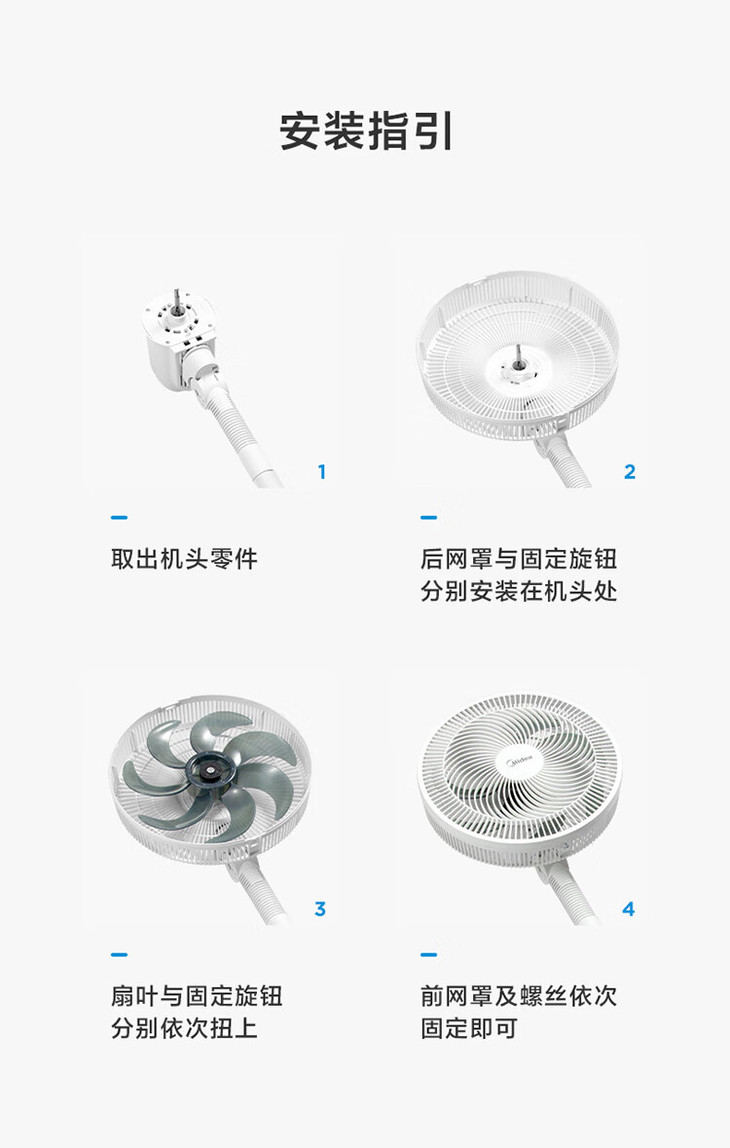 安装指引

1

取出机头零件

2

后网罩与固定旋钮分别安装在机头处

3

扇叶与固定旋钮分别依次扭上

Midea

4

前网罩及螺丝依次固定即可