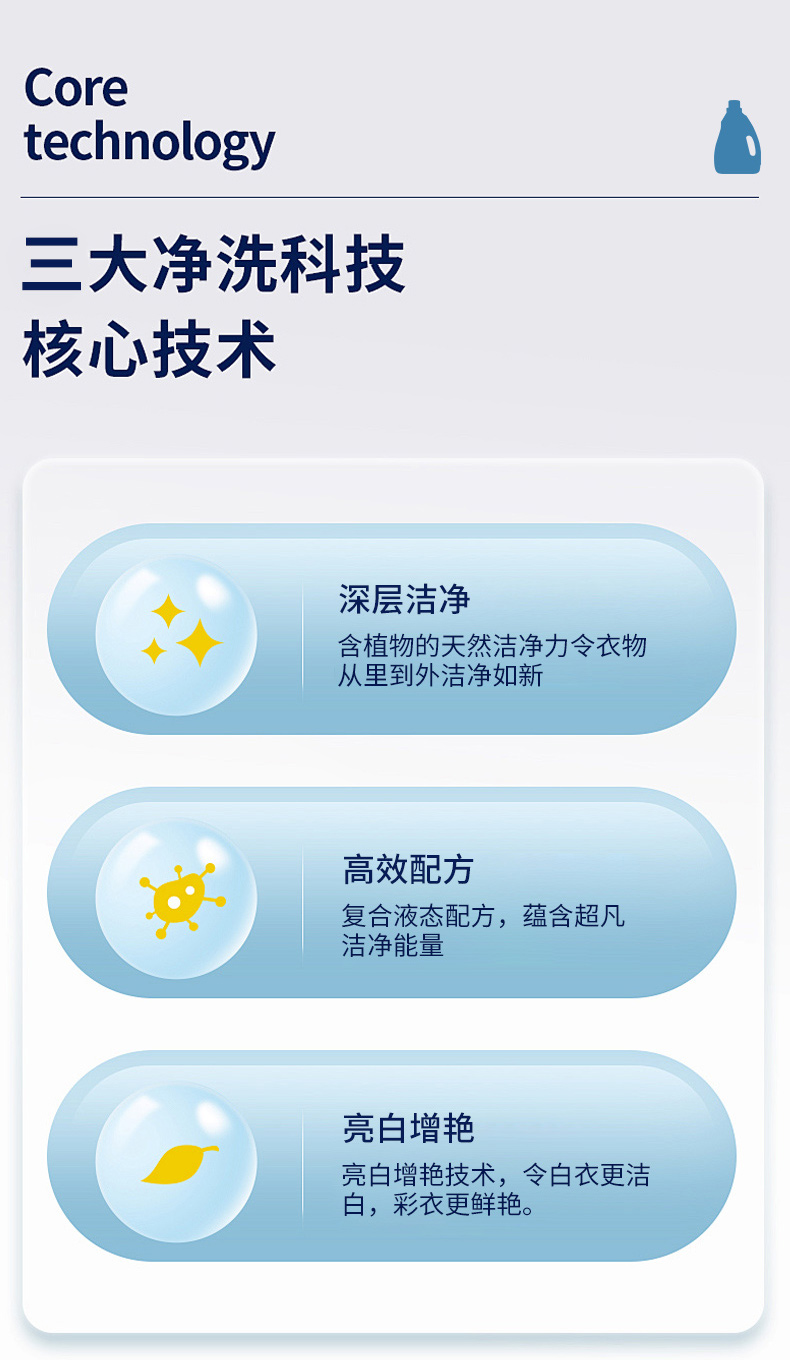 Core
technology

三大净洗科技
核心技术

深层洁净

含植物的天然洁净力令衣物从里到外洁净如新

高效配方

复合液态配方，蕴含超凡洁净能量

亮白增艳

亮白增艳技术，令白衣更洁白，彩衣更鲜艳。