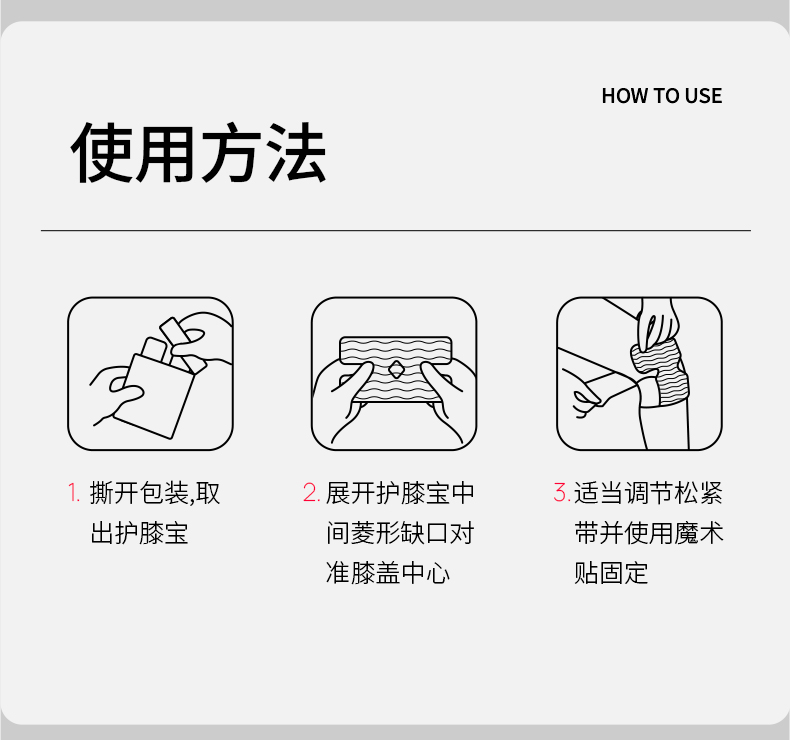 HOW TO USE

使用方法

1. 撕开包装,取出护膝宝

2. 展开护膝宝中间菱形缺口对准膝盖中心

3. 适当调节松紧带并使用魔术贴固定