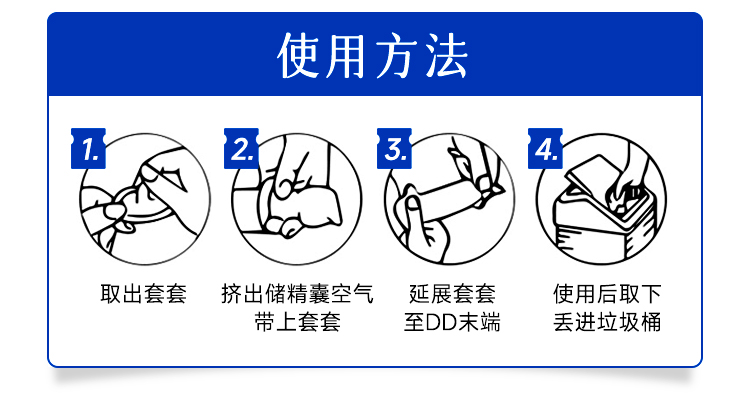 使用方法

1.
取出套套

2.
挤出储精囊空气
带上套套

3.
延展套套
至DD末端

4.
使用后取下
丢进垃圾桶