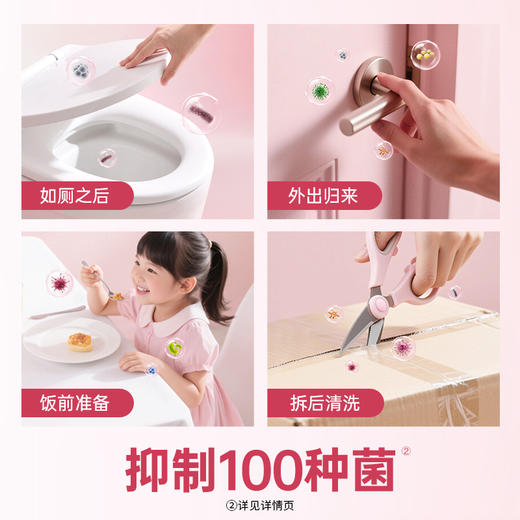 如厕之后

外出归来

饭前准备

拆后清洗

抑制100种菌②

②详见详情页