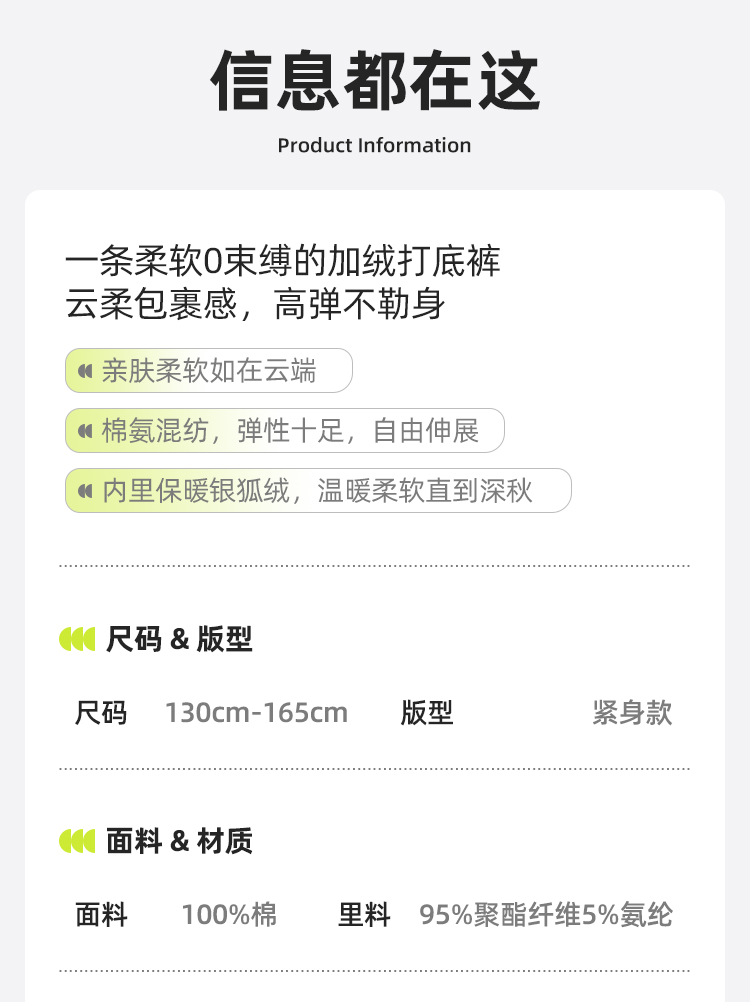 信息都在这

Product Information

一条柔软0束缚的加绒打底裤
云柔包裹感，高弹不勒身

亲肤柔软如在云端

棉氨混纺，弹性十足，自由伸展

内里保暖银狐绒，温暖柔软直到深秋

尺码 & 版型

尺码 130cm-165cm 版型 紧身款

面料 & 材质

面料 100%棉 里料 95%聚酯纤维5%氨纶