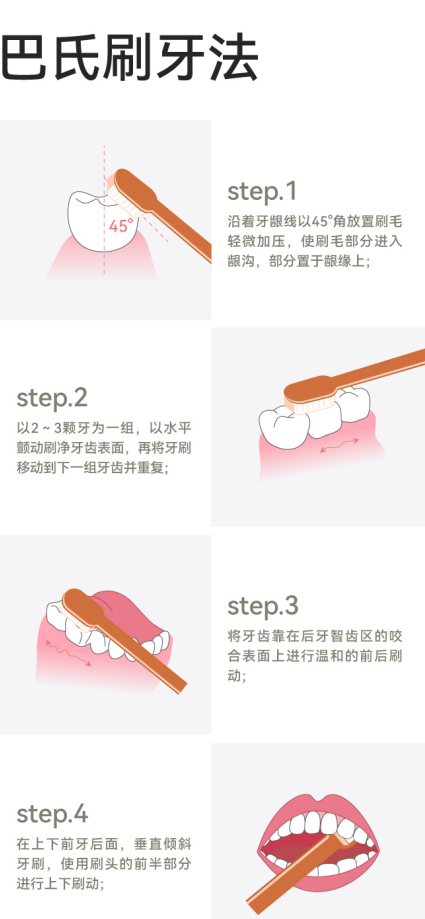 巴氏刷牙法

45°

step.1
沿着牙龈线以45°角放置刷毛轻微加压，使刷毛部分进入龈沟，部分置于龈缘上；

step.2
以2～3颗牙为一组，以水平颤动刷净牙齿表面，再将牙刷移动到下一组牙齿并重复；

step.3
将牙齿靠在后牙智齿区的咬合表面上进行温和的前后刷动；

step.4
在上下前牙后面，垂直倾斜牙刷，使用刷头的前半部分进行上下刷动；