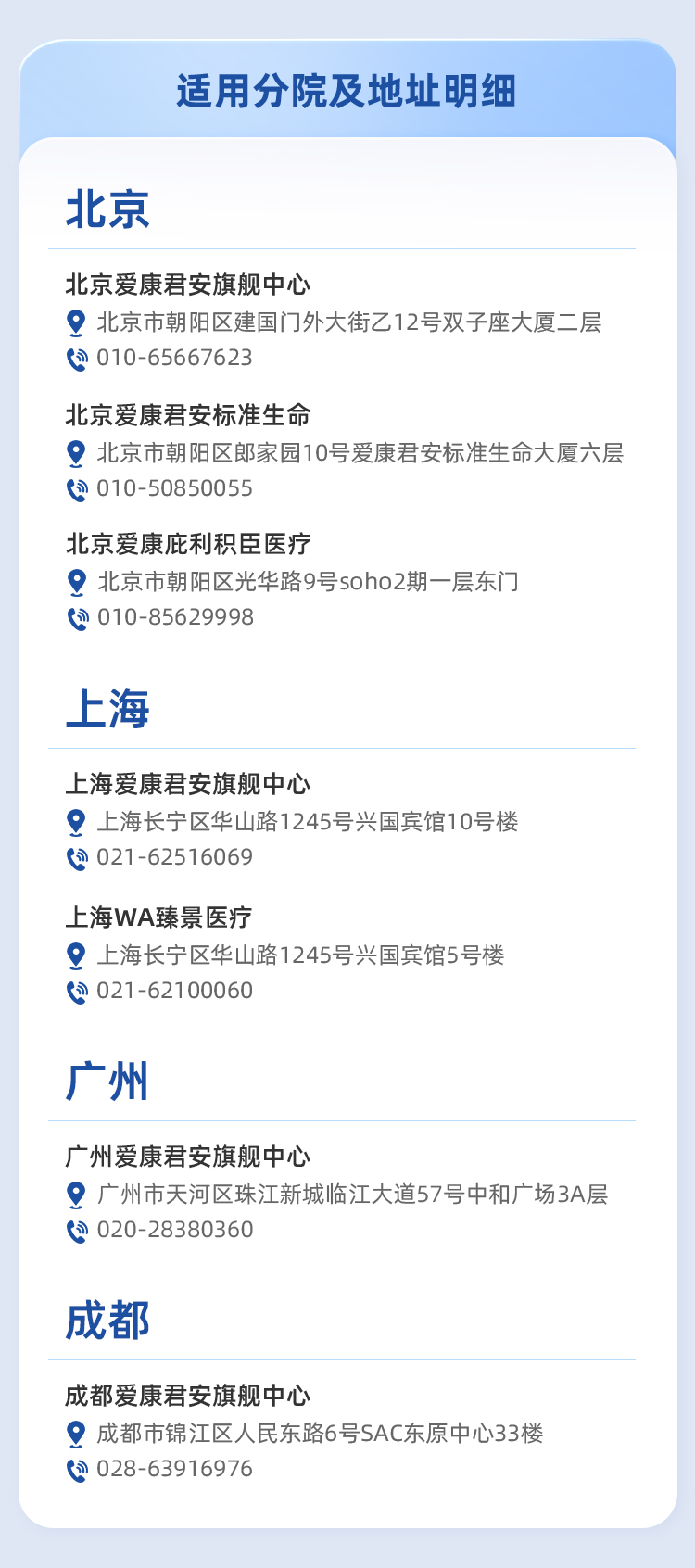 适用分院及地址明细

北京

北京爱康君安旗舰中心
北京市朝阳区建国门外大街乙12号双子座大厦二层
010-65667623

北京爱康君安标准生命
北京市朝阳区郎家园10号爱康君安标准生命大厦六层
010-50850055

北京爱康庇利积臣医疗
北京市朝阳区光华路9号soho2期一层东门
010-85629998

上海

上海爱康君安旗舰中心
上海长宁区华山路1245号兴国宾馆10号楼
021-62516069

上海WA臻景医疗
上海长宁区华山路1245号兴国宾馆5号楼
021-62100060

广州

广州爱康君安旗舰中心
广州市天河区珠江新城临江大道57号中和广场3A层
020-28380360

成都

成都爱康君安旗舰中心
成都市锦江区人民东路6号SAC东原中心33楼
028-63916976