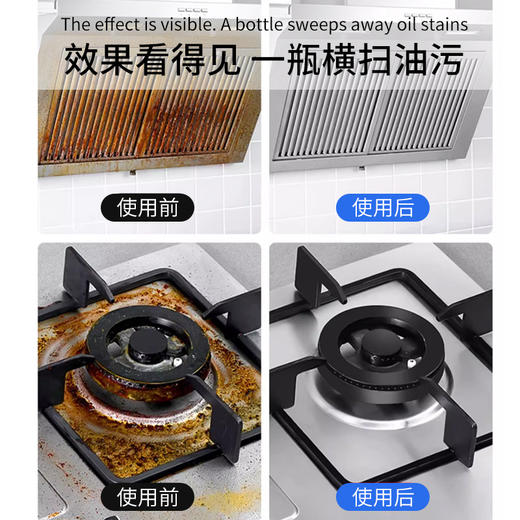 The effect is visible. A bottle sweeps away oil stains

效果看得见 一瓶横扫油污

使用前

使用后

使用前

使用后