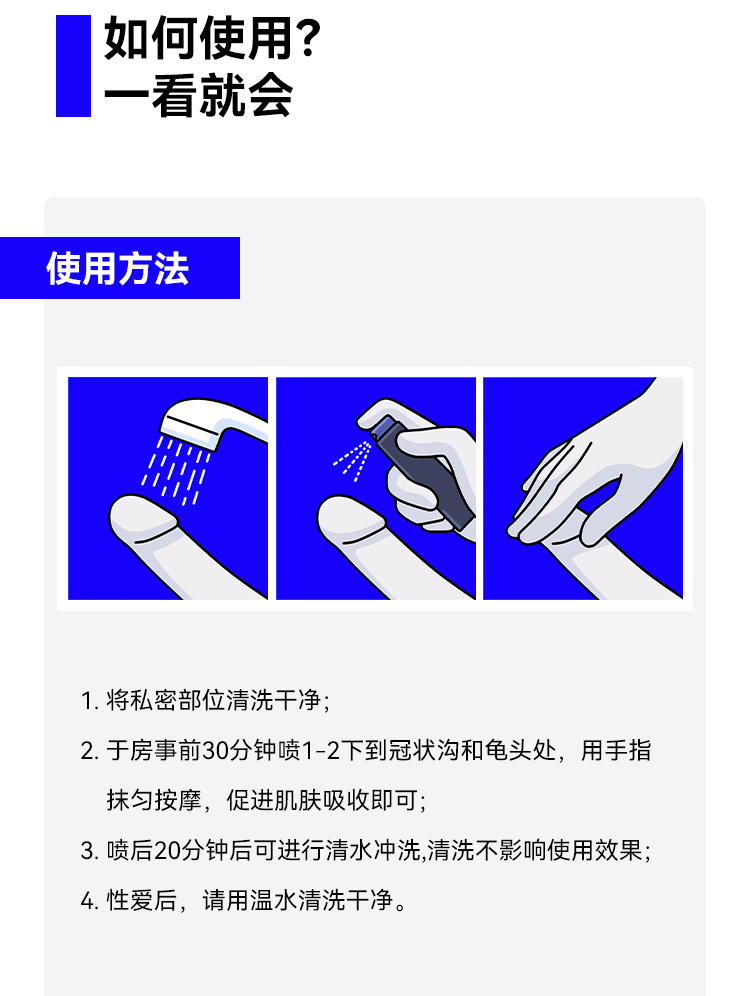 如何使用?
一看就会

使用方法

1. 将私密部位清洗干净;

2. 于房事前30分钟喷1-2下到冠状沟和龟头处，用手指抹匀按摩，促进肌肤吸收即可;

3. 喷后20分钟后可进行清水冲洗,清洗不影响使用效果;

4. 性爱后，请用温水清洗干净。