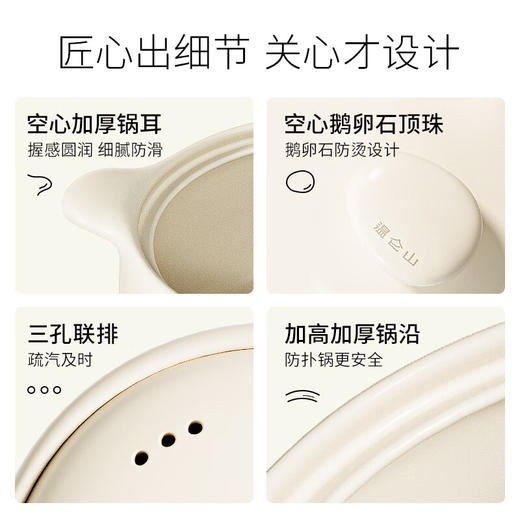 匠心出细节 关心才设计

空心加厚锅耳
握感圆润 细腻防滑

空心鹅卵石顶珠
鹅卵石防烫设计

温仑山

三孔联排
疏汽及时

加高加厚锅沿
防扑锅更安全