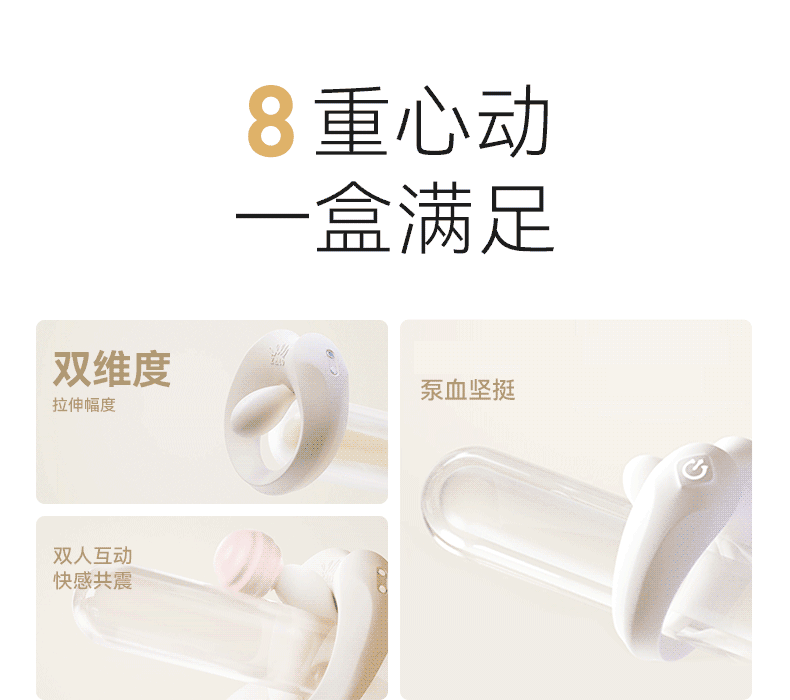 8 重心动
一盒满足

双维度
拉伸幅度

双人互动
快感共震

泵血坚挺