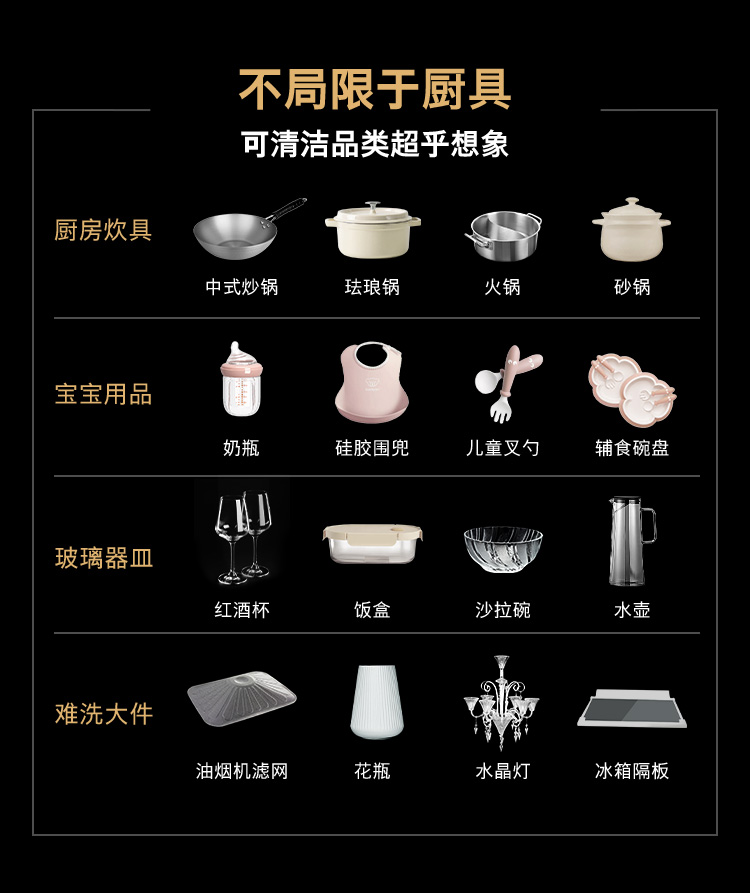 不局限于厨具
可清洁品类超乎想象

厨房炊具
中式炒锅 珐琅锅 火锅 砂锅

宝宝用品
奶瓶 硅胶围兜 儿童叉勺 辅食碗盘

玻璃器皿
红酒杯 饭盒 沙拉碗 水壶

难洗大件
油烟机滤网 花瓶 水晶灯 冰箱隔板