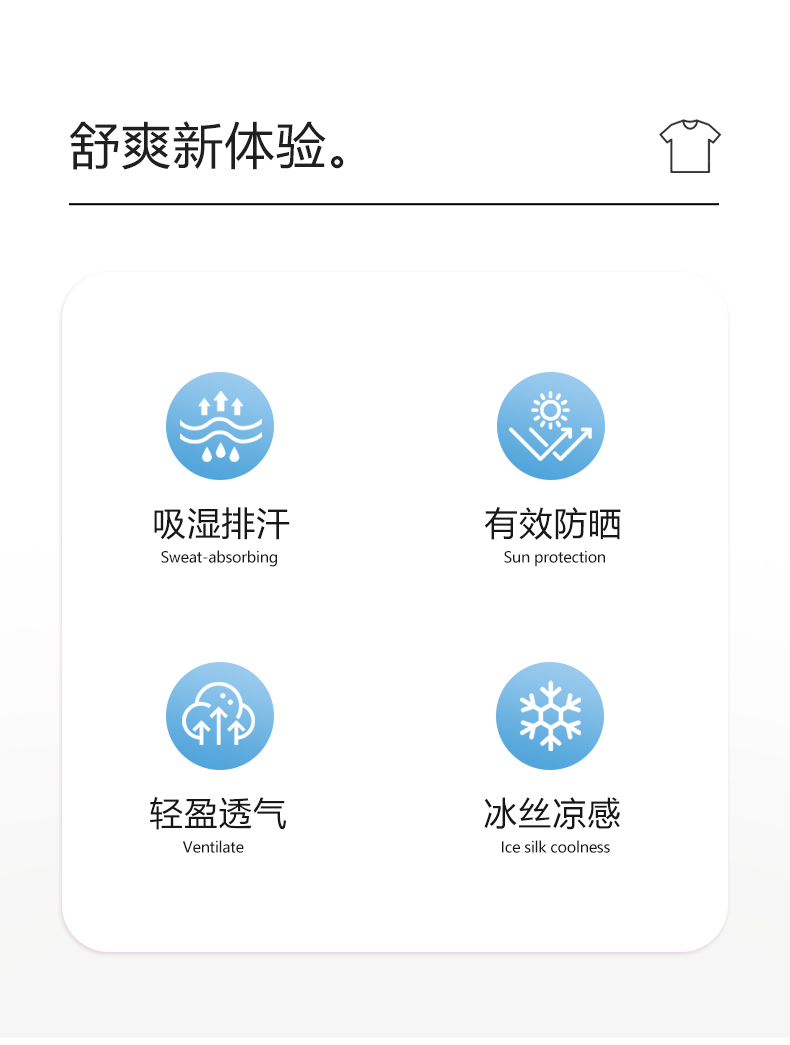 舒爽新体验。

吸湿排汗
Sweat-absorbing

有效防晒
Sun protection

轻盈透气
Ventilate

冰丝凉感
Ice silk coolness