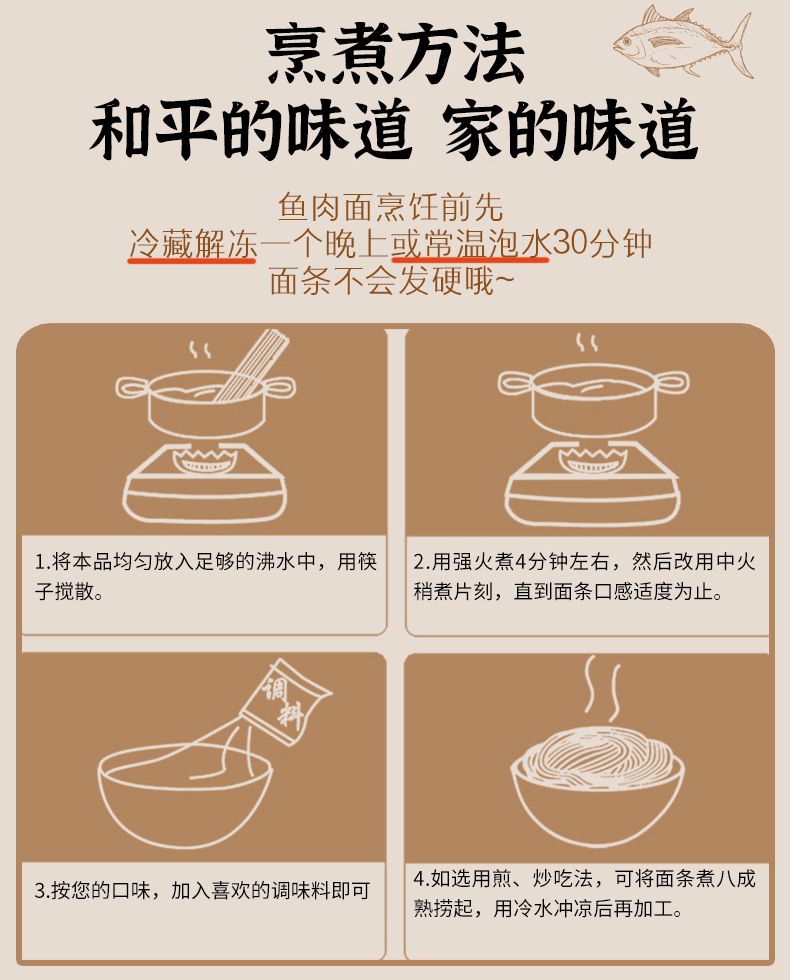 烹煮方法
和平的味道 家的味道

鱼肉面烹饪前先
冷藏解冻一个晚上或常温泡水30分钟
面条不会发硬哦~

1.将本品均匀放入足够的沸水中，用筷子搅散。

2.用强火煮4分钟左右，然后改用中火稍煮片刻，直到面条口感适度为止。

调料

3.按您的口味，加入喜欢的调味料即可

4.如选用煎、炒吃法，可将面条煮八成熟捞起，用冷水冲凉后再加工。