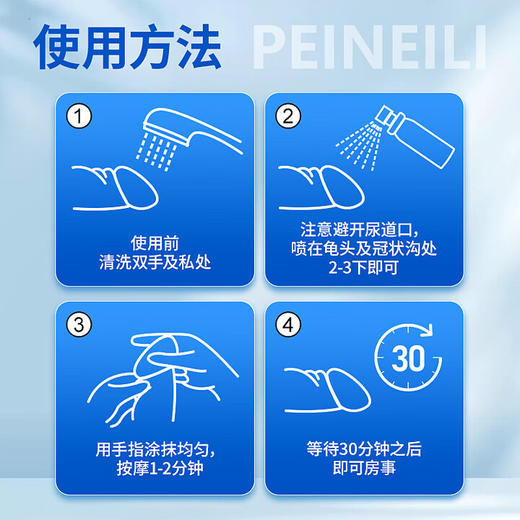 使用方法 PEINEILI

①

使用前
清洗双手及私处

②

注意避开尿道口，
喷在龟头及冠状沟处
2-3下即可

③

用手指涂抹均匀，
按摩1-2分钟

④

30

等待30分钟之后
即可房事