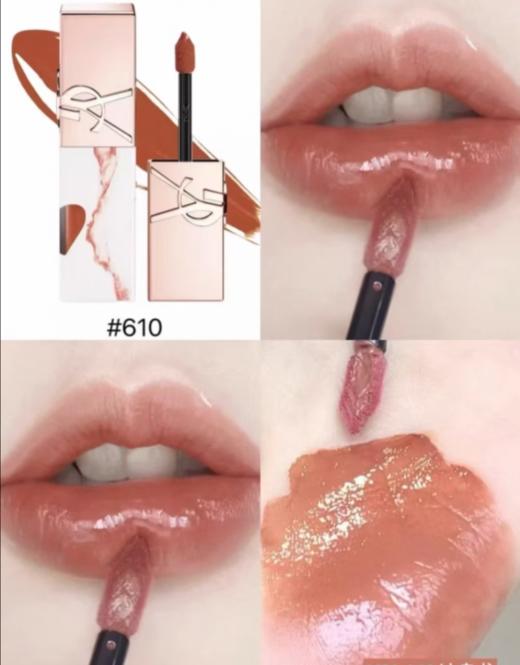 YSL

YSL

#610