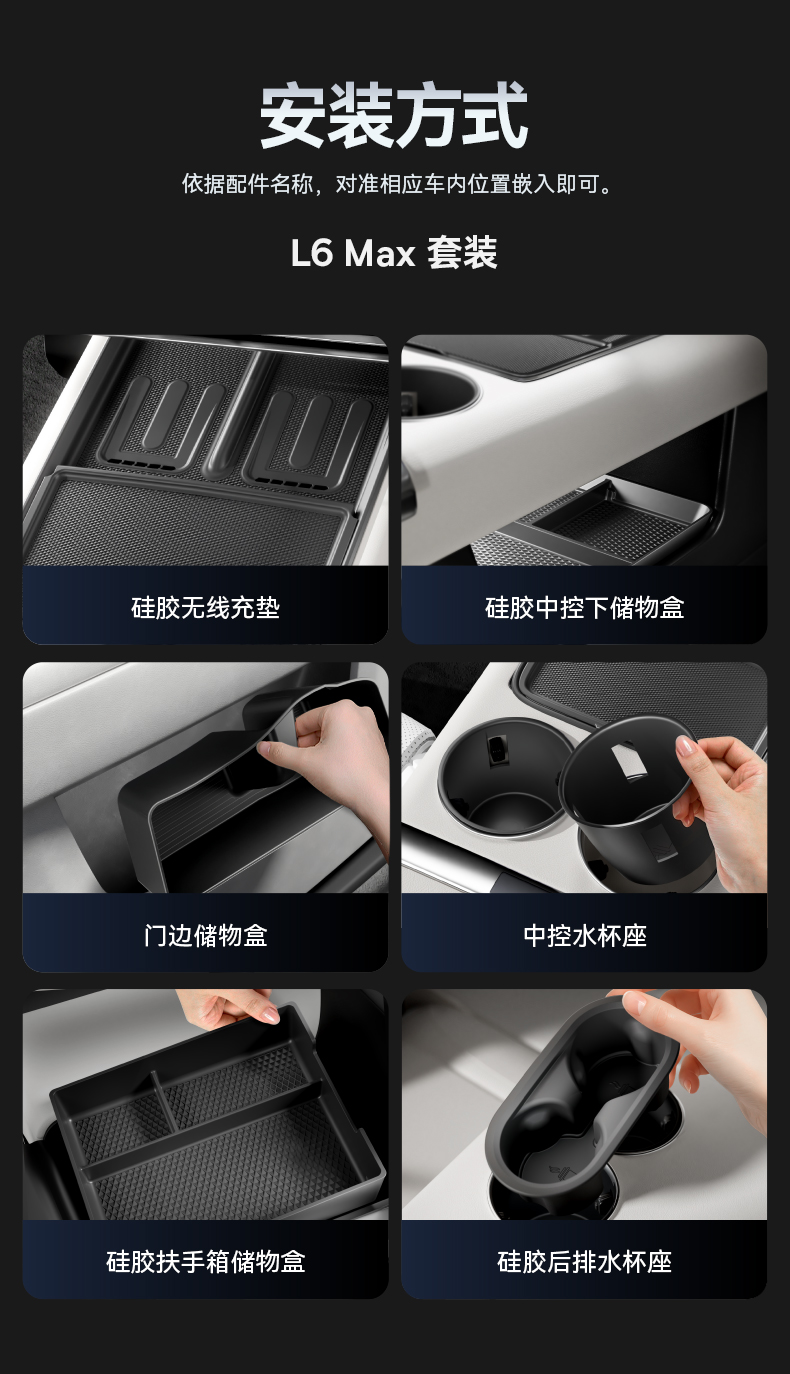 安装方式

依据配件名称，对准相应车内位置嵌入即可。

L6 Max 套装

硅胶无线充垫

硅胶中控下储物盒

门边储物盒

中控水杯座

硅胶扶手箱储物盒

硅胶后排水杯座