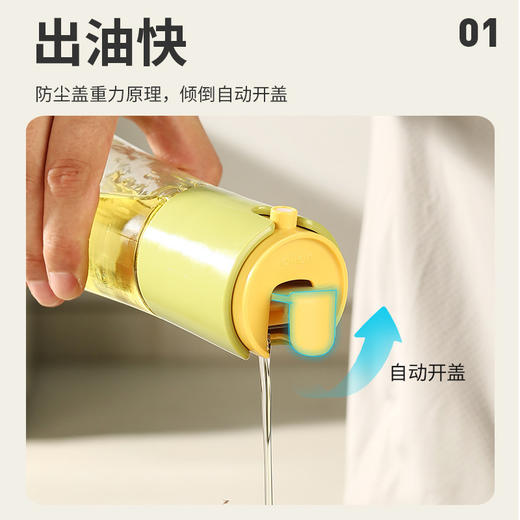 出油快

01

防尘盖重力原理，倾倒自动开盖

自动开盖