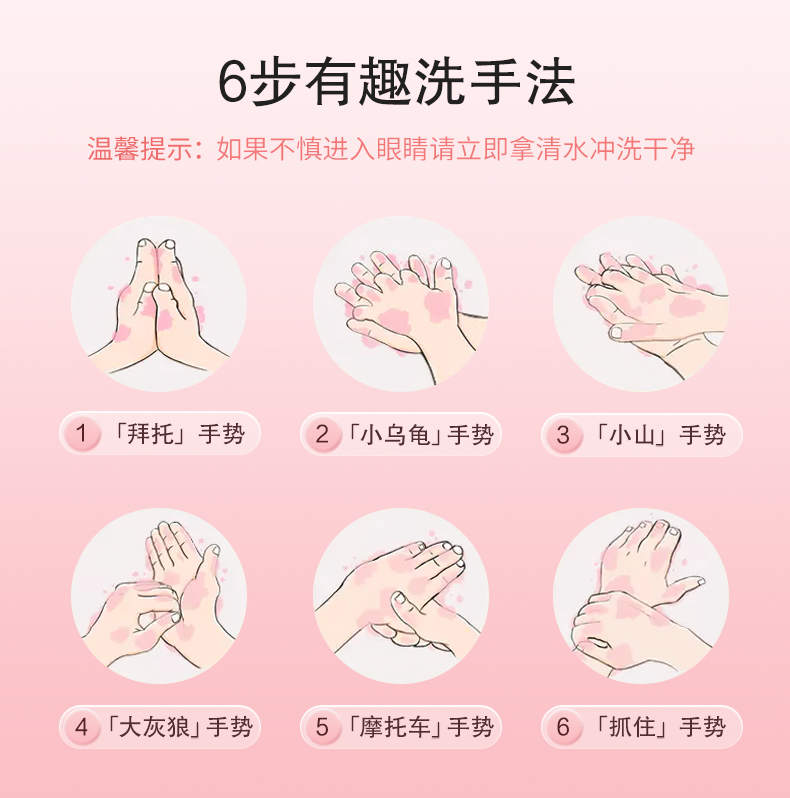 6步有趣洗手法

温馨提示：如果不慎进入眼睛请立即拿清水冲洗干净

1 「拜托」手势

2 「小乌龟」手势

3 「小山」手势

4 「大灰狼」手势

5 「摩托车」手势

6 「抓住」手势