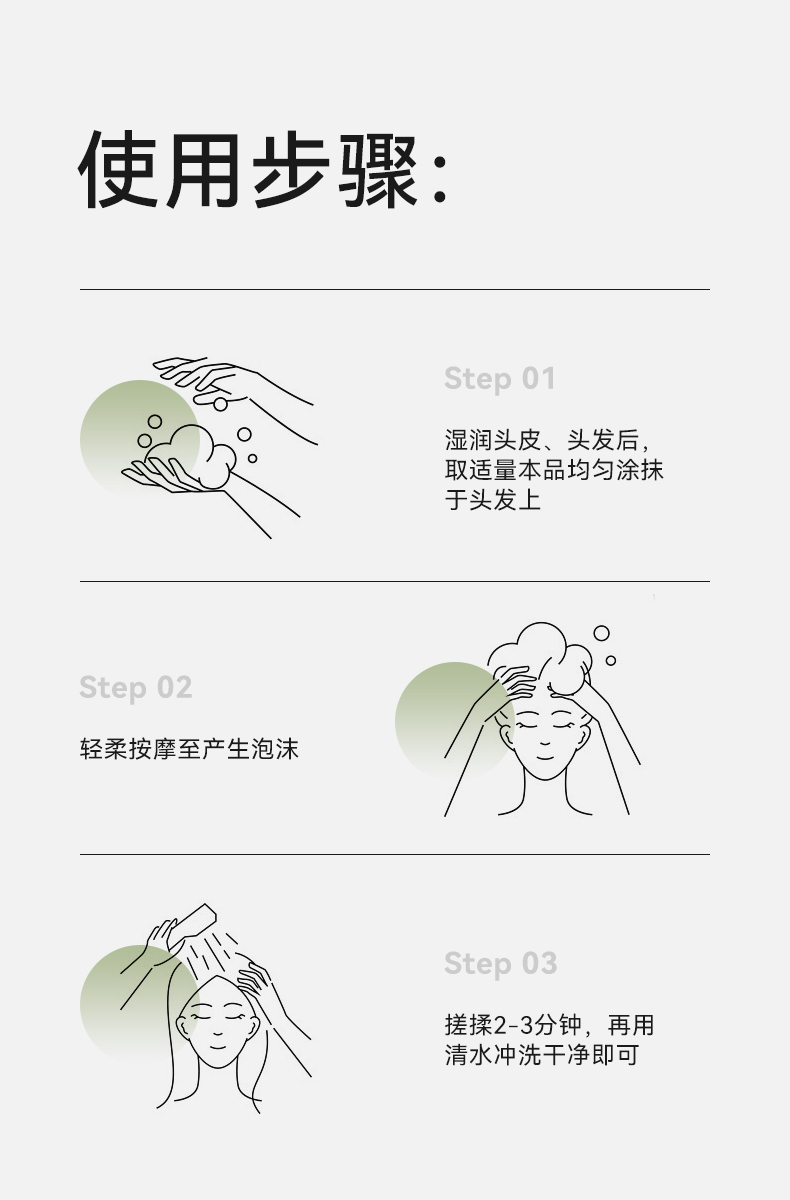 使用步骤:

Step 01

湿润头皮、头发后，取适量本品均匀涂抹于头发上

Step 02

轻柔按摩至产生泡沫

Step 03

搓揉2-3分钟，再用清水冲洗干净即可