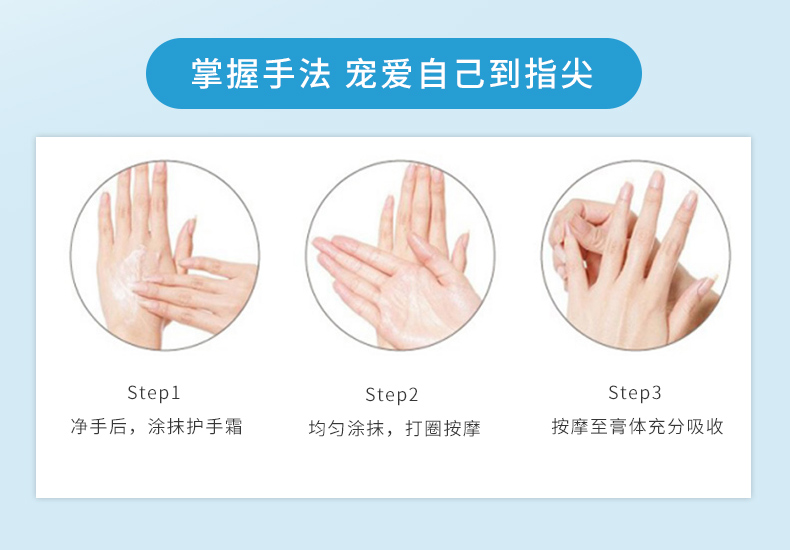 掌握手法 宠爱自己到指尖

Step1
净手后，涂抹护手霜

Step2
均匀涂抹，打圈按摩

Step3
按摩至膏体充分吸收