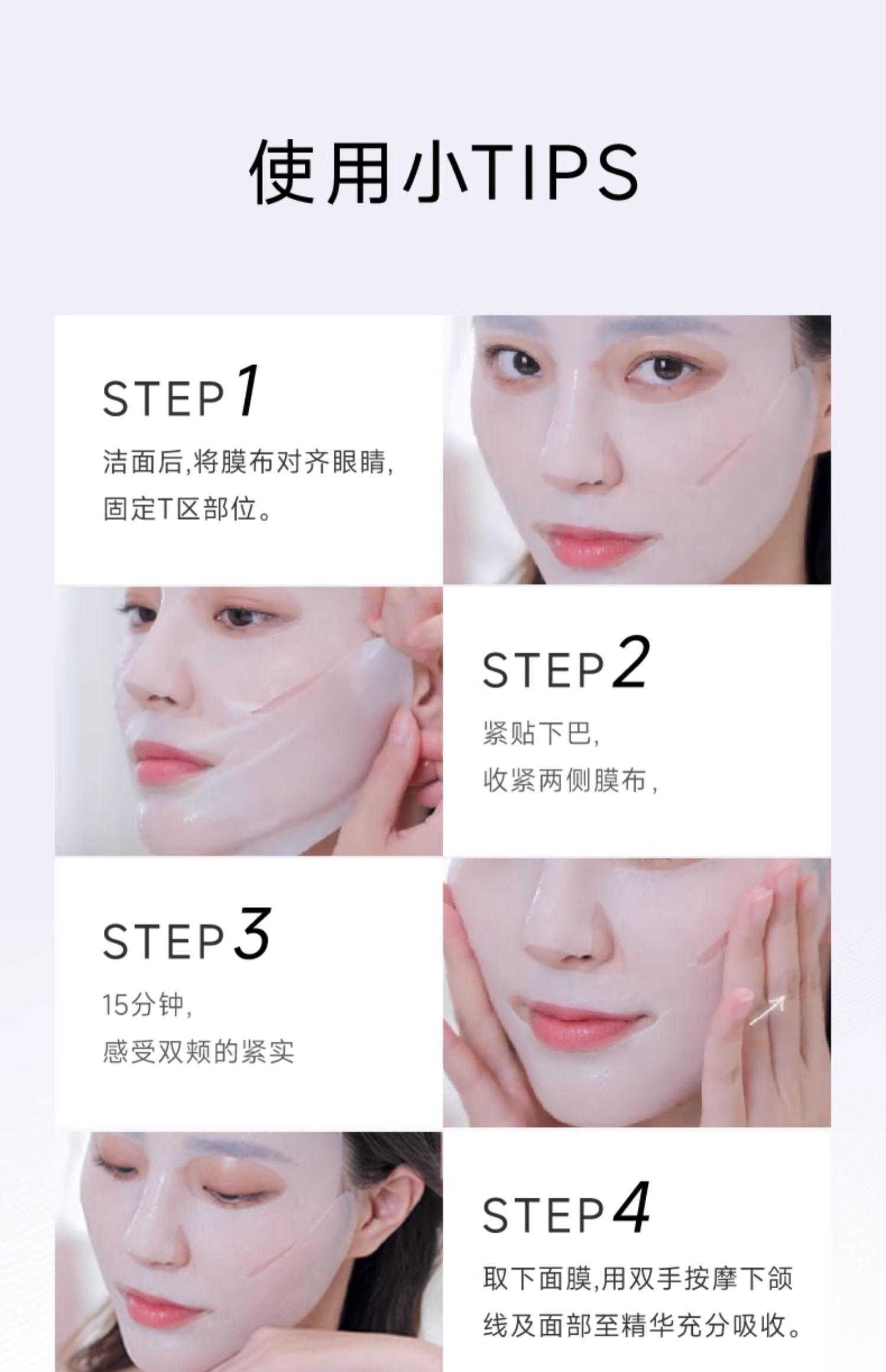 使用小TIPS

STEP 1
洁面后,将膜布对齐眼睛,
固定T区部位。

STEP 2
紧贴下巴,
收紧两侧膜布,

STEP 3
15分钟,
感受双颊的紧实

STEP 4
取下面膜,用双手按摩下颌线及面部至精华充分吸收。