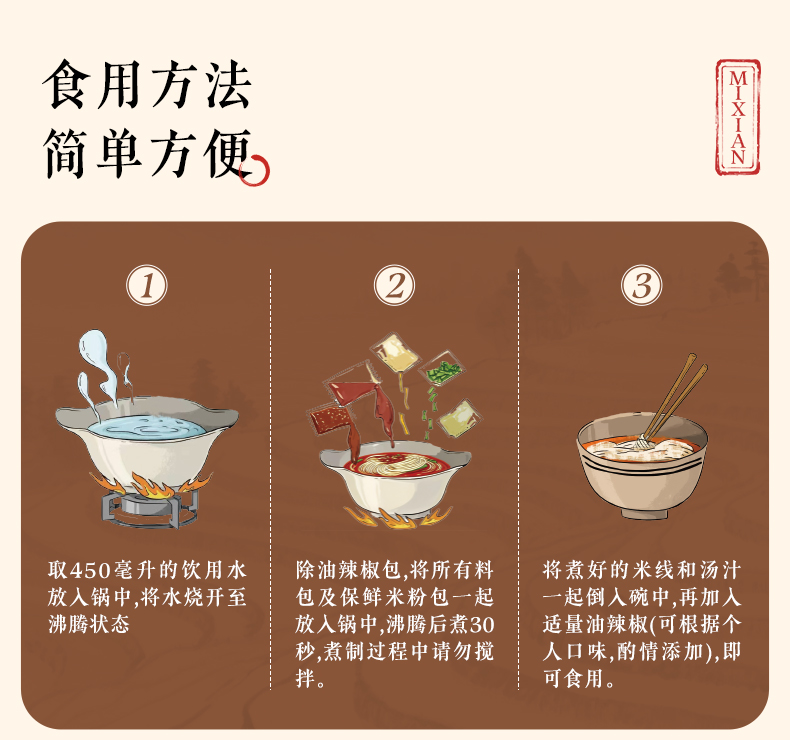 食用方法
简单方便

MIXIAN

①
取450毫升的饮用水放入锅中,将水烧开至沸腾状态

②
除油辣椒包,将所有料包及保鲜米粉包一起放入锅中,沸腾后煮30秒,煮制过程中请勿搅拌。

③
将煮好的米线和汤汁一起倒入碗中,再加入适量油辣椒(可根据个人口味,酌情添加),即可食用。