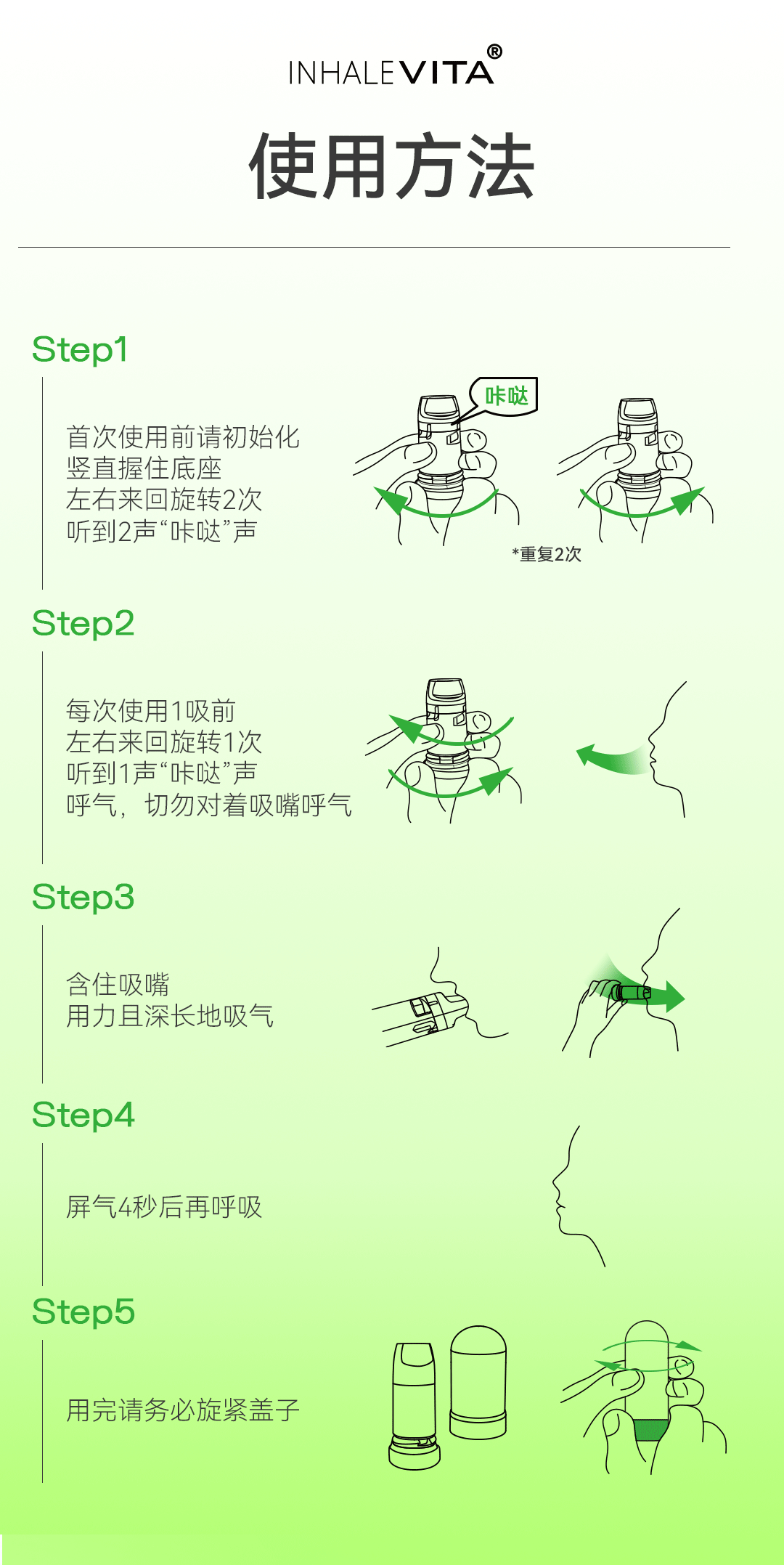 INHALEVITA®

使用方法

Step1

首次使用前请初始化
竖直握住底座
左右来回旋转2次
听到2声“咔哒”声

咔哒

*重复2次

Step2

每次使用1吸前
左右来回旋转1次
听到1声“咔哒”声
呼气，切勿对着吸嘴呼气

Step3

含住吸嘴
用力且深长地吸气

Step4

屏气4秒后再呼吸

Step5

用完请务必旋紧盖子