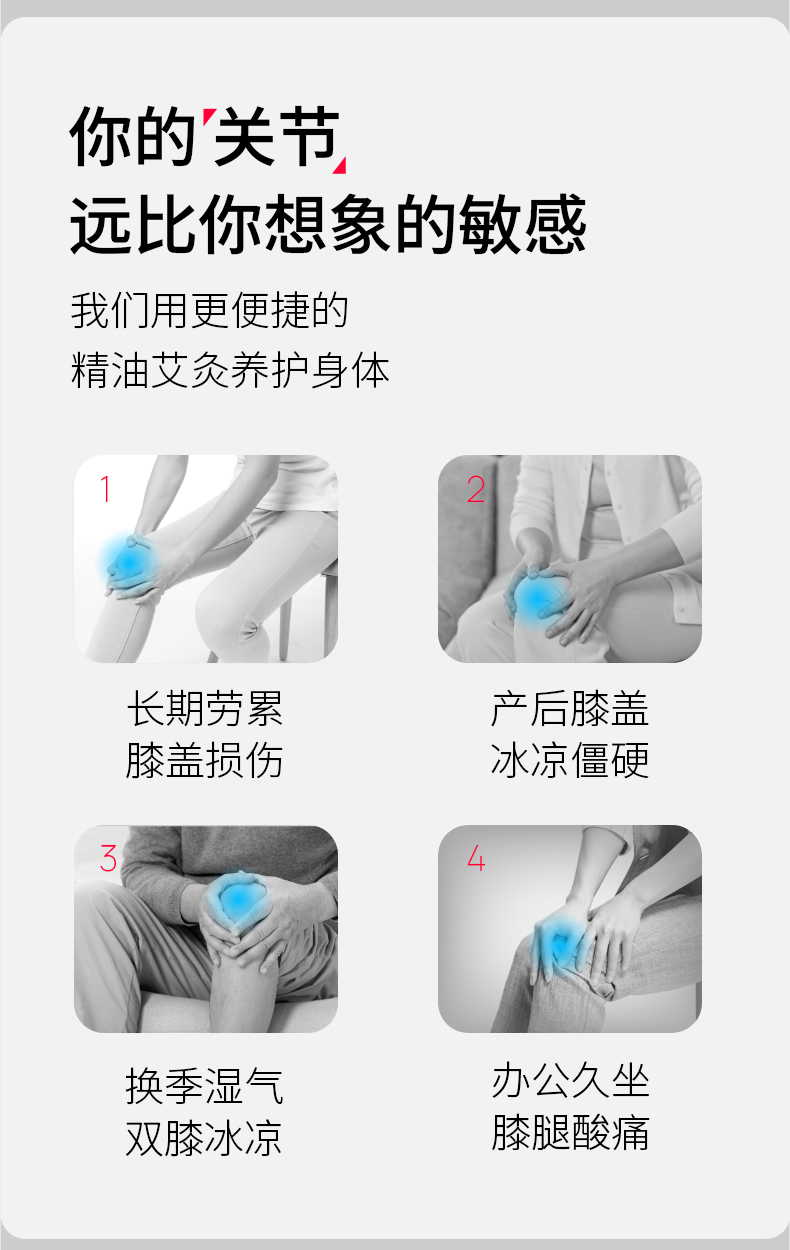 你的关节
远比你想象的敏感

我们用更便捷的
精油艾灸养护身体

1

长期劳累
膝盖损伤

2

产后膝盖
冰凉僵硬

3

换季湿气
双膝冰凉

4

办公久坐
膝腿酸痛